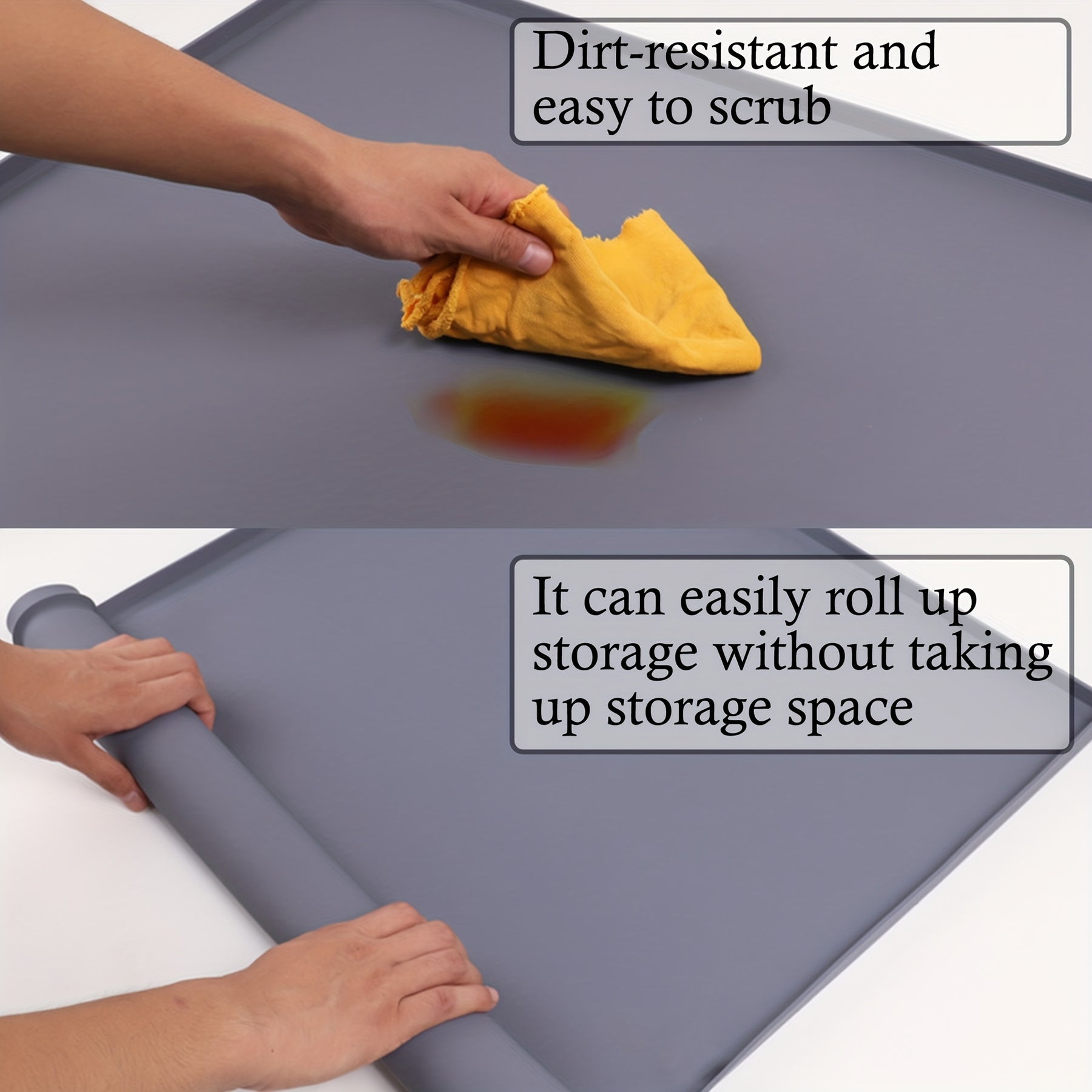 Dirt-resistant and easy to scrub

It can easily roll up storage without taking up storage space