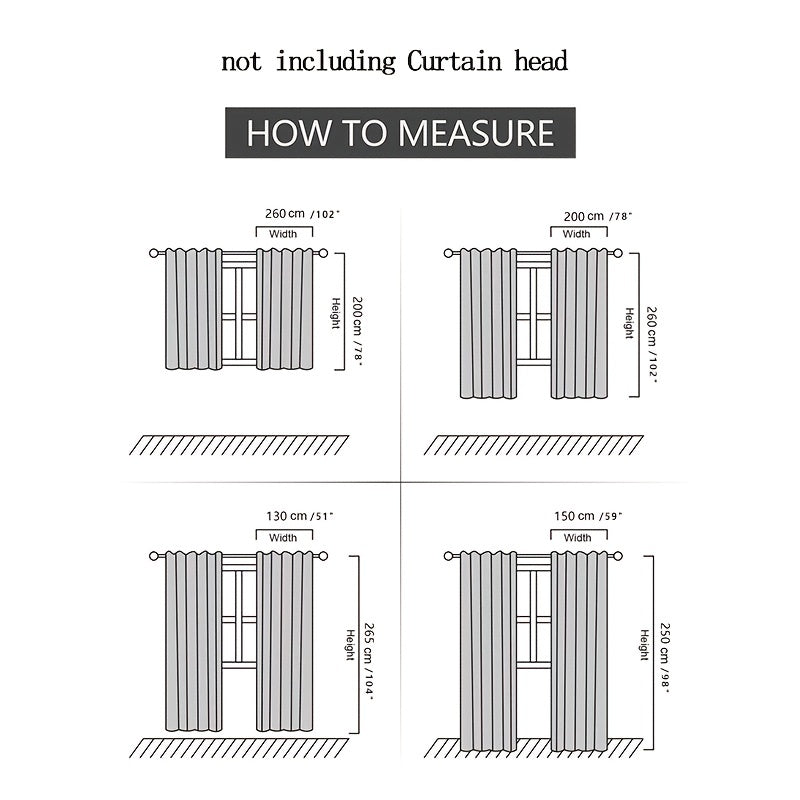 not including Curtain head

HOW TO MEASURE

260 cm /102"
Width
Height
200 cm /78"

200 cm /78"
Width
Height
260 cm /102"

130 cm /51"
Width
Height
265 cm /104"

150 cm /59"
Width
Height
250 cm /98"