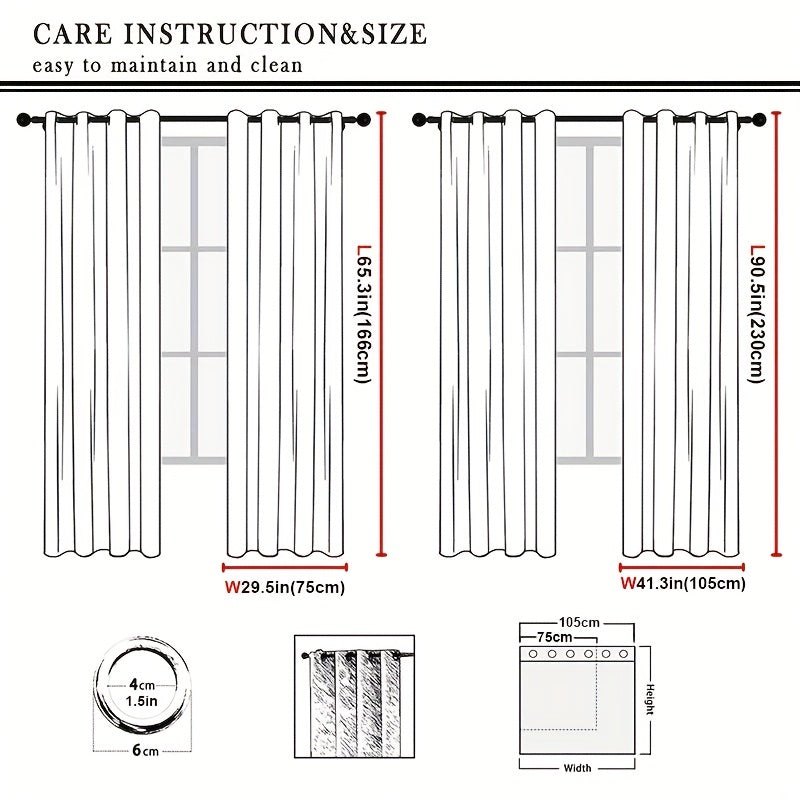 CARE INSTRUCTION&SIZE
easy to maintain and clean

L65.3in(166cm)

W29.5in(75cm)

L90.5in(230cm)

W41.3in(105cm)

4cm
1.5in
6cm

105cm
75cm
Height
Width