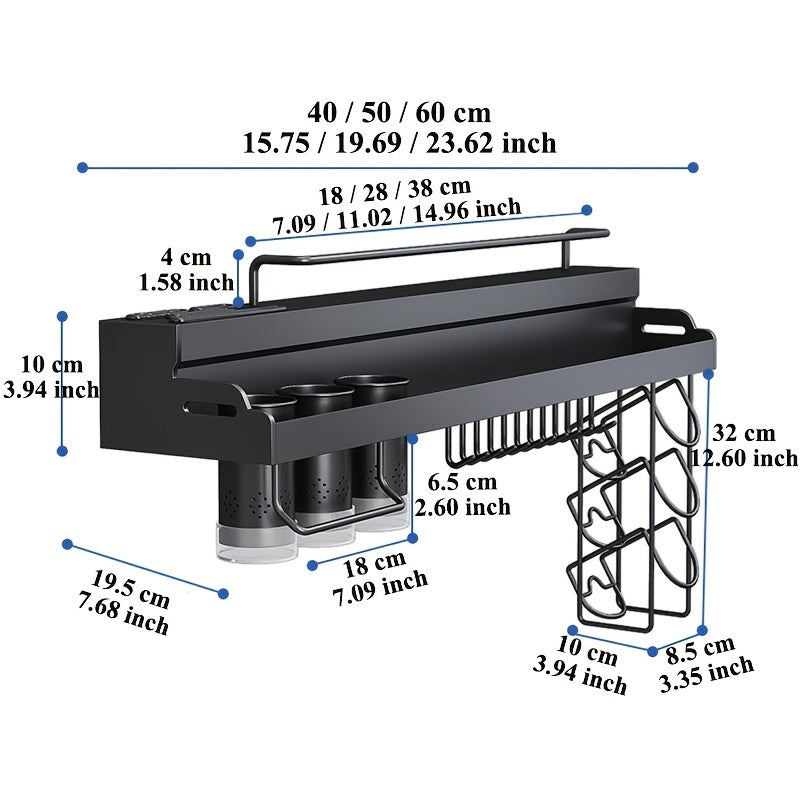 40 / 50 / 60 cm
15.75 / 19.69 / 23.62 inch

18 / 28 / 38 cm
7.09 / 11.02 / 14.96 inch

4 cm
1.58 inch

10 cm
3.94 inch

32 cm
12.60 inch

6.5 cm
2.60 inch

18 cm
7.09 inch

19.5 cm
7.68 inch

10 cm
3.94 inch

8.5 cm
3.35 inch