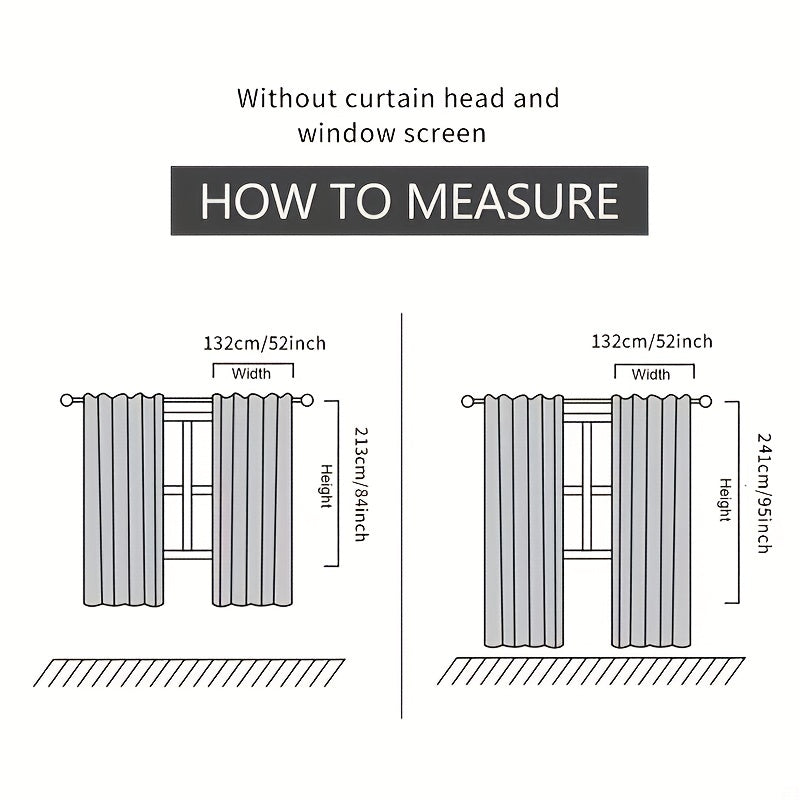 Without curtain head and window screen

HOW TO MEASURE

132cm/52inch

Width

Height

213cm/84inch

132cm/52inch

Width

Height

241cm/95inch