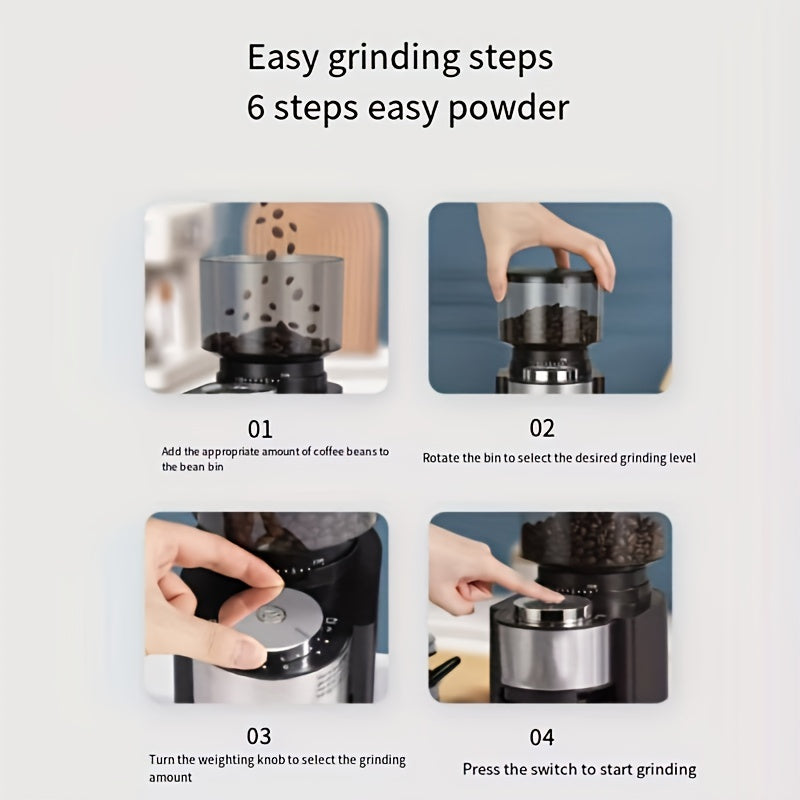 Easy grinding steps
6 steps easy powder

01
Add the appropriate amount of coffee beans to the bean bin

02
Rotate the bin to select the desired grinding level

03
Turn the weighting knob to select the grinding amount

04
Press the switch to start grinding