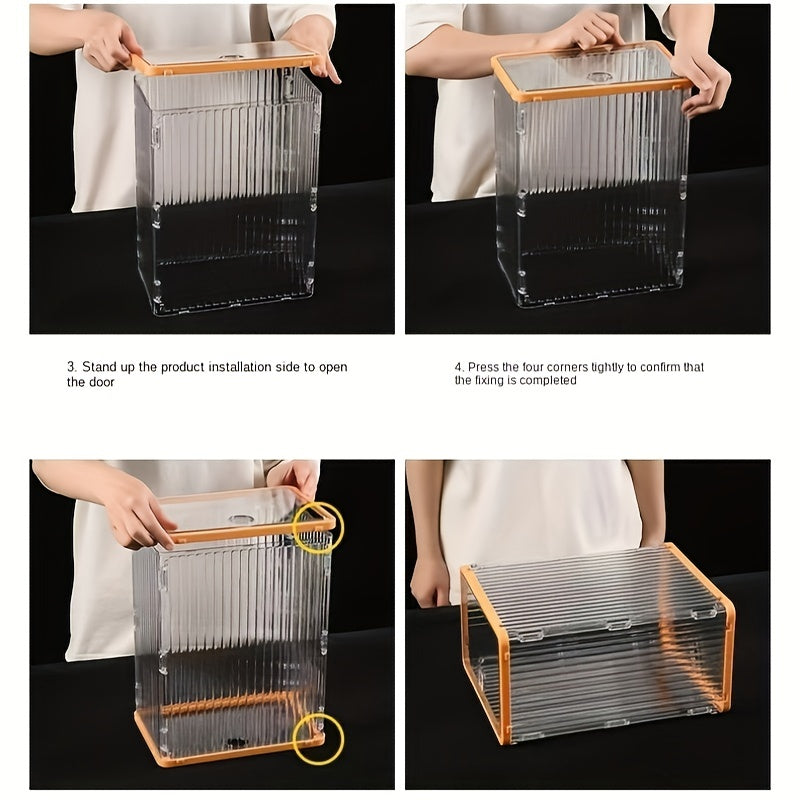 3. Stand up the product installation side to open the door

4. Press the four corners tightly to confirm that the fixing is completed