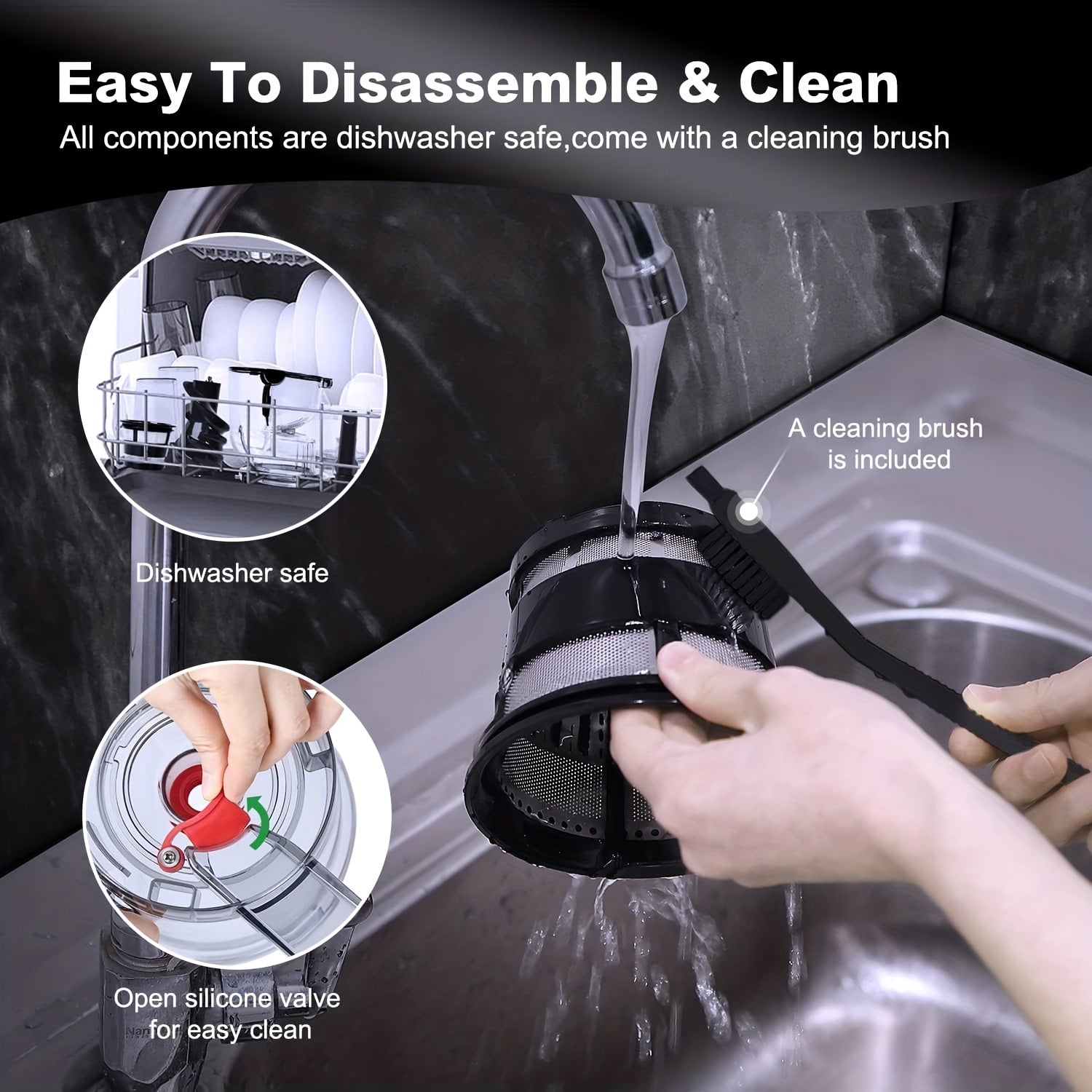 Easy To Disassemble & Clean
All components are dishwasher safe,come with a cleaning brush

Dishwasher safe

A cleaning brush is included

Open silicone valve for easy clean