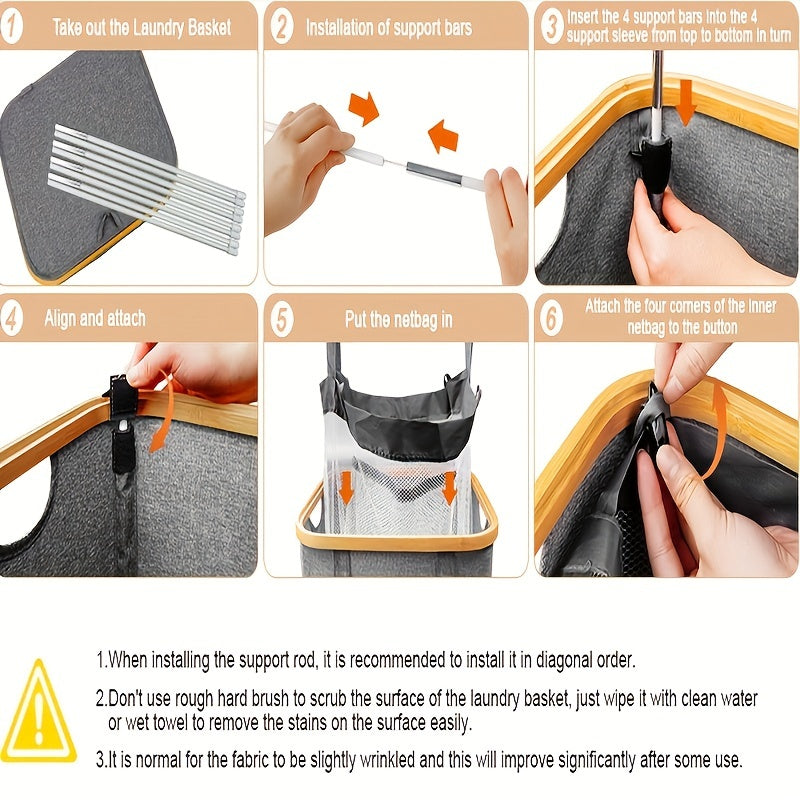 1 Take out the Laundry Basket

2 Installation of support bars

3 Insert the 4 support bars into the 4 support sleeve from top to bottom in turn

4 Align and attach

5 Put the netbag in

6 Attach the four corners of the inner netbag to the button

1.When installing the support rod, it is recommended to install it in diagonal order.

2.Don't use rough hard brush to scrub the surface of the laundry basket, just wipe it with clean water or wet towel to remove the stains on the surface easily.

3.It is normal for the fabric to be slightly wrinkled and this will improve significantly after some use.