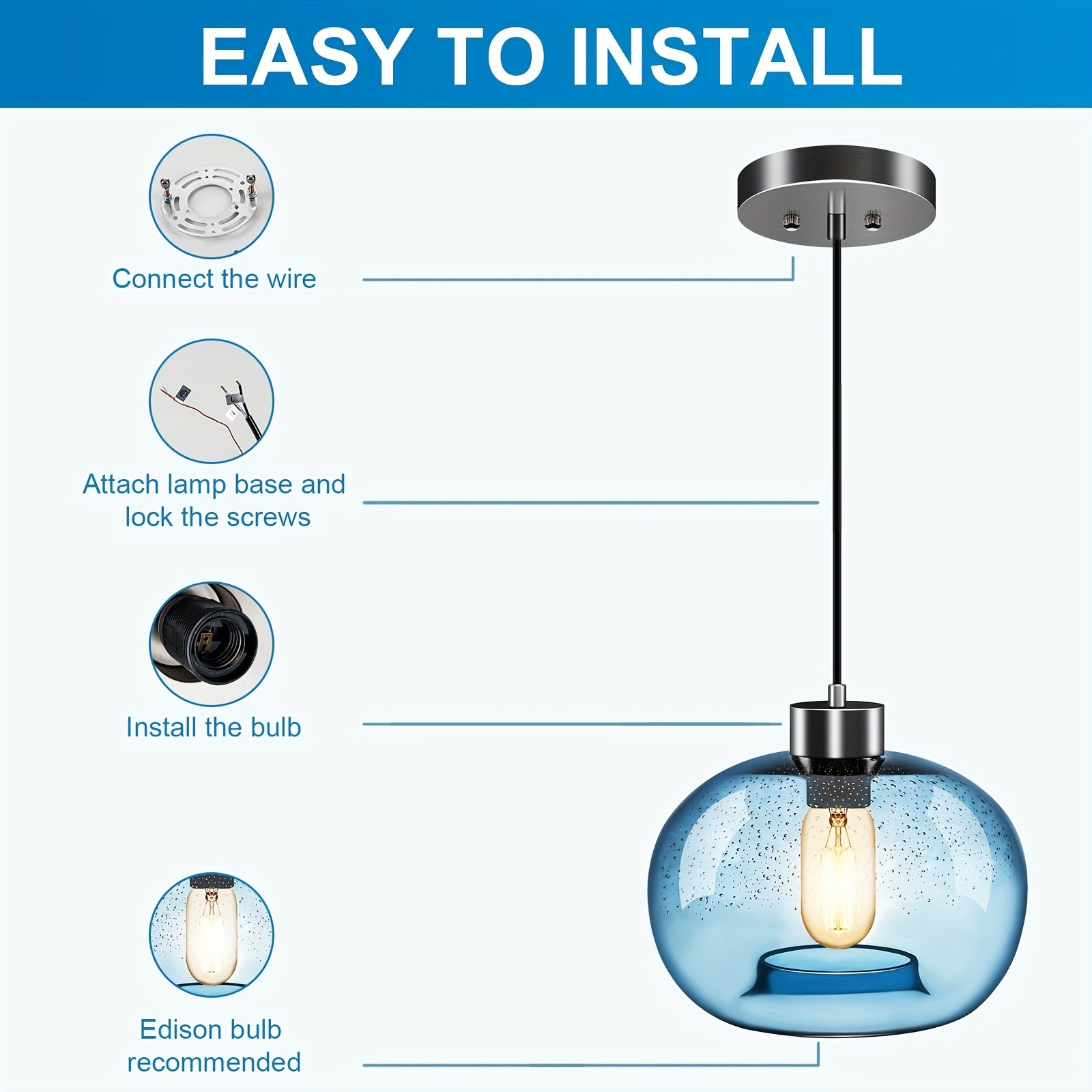 EASY TO INSTALL

Connect the wire

Attach lamp base and lock the screws

Install the bulb

Edison bulb recommended