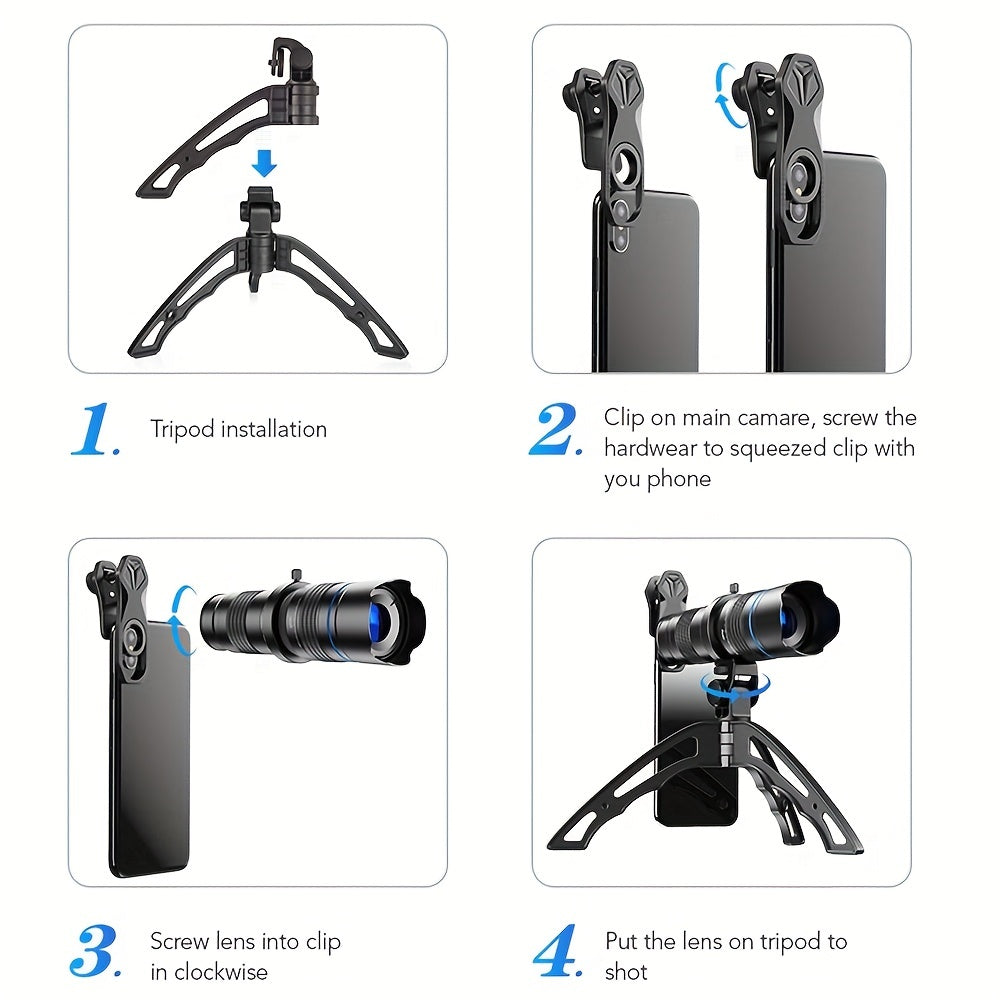 1. Tripod installation

2. Clip on main camare, screw the hardwear to squeezed clip with you phone

3. Screw lens into clip in clockwise

4. Put the lens on tripod to shot