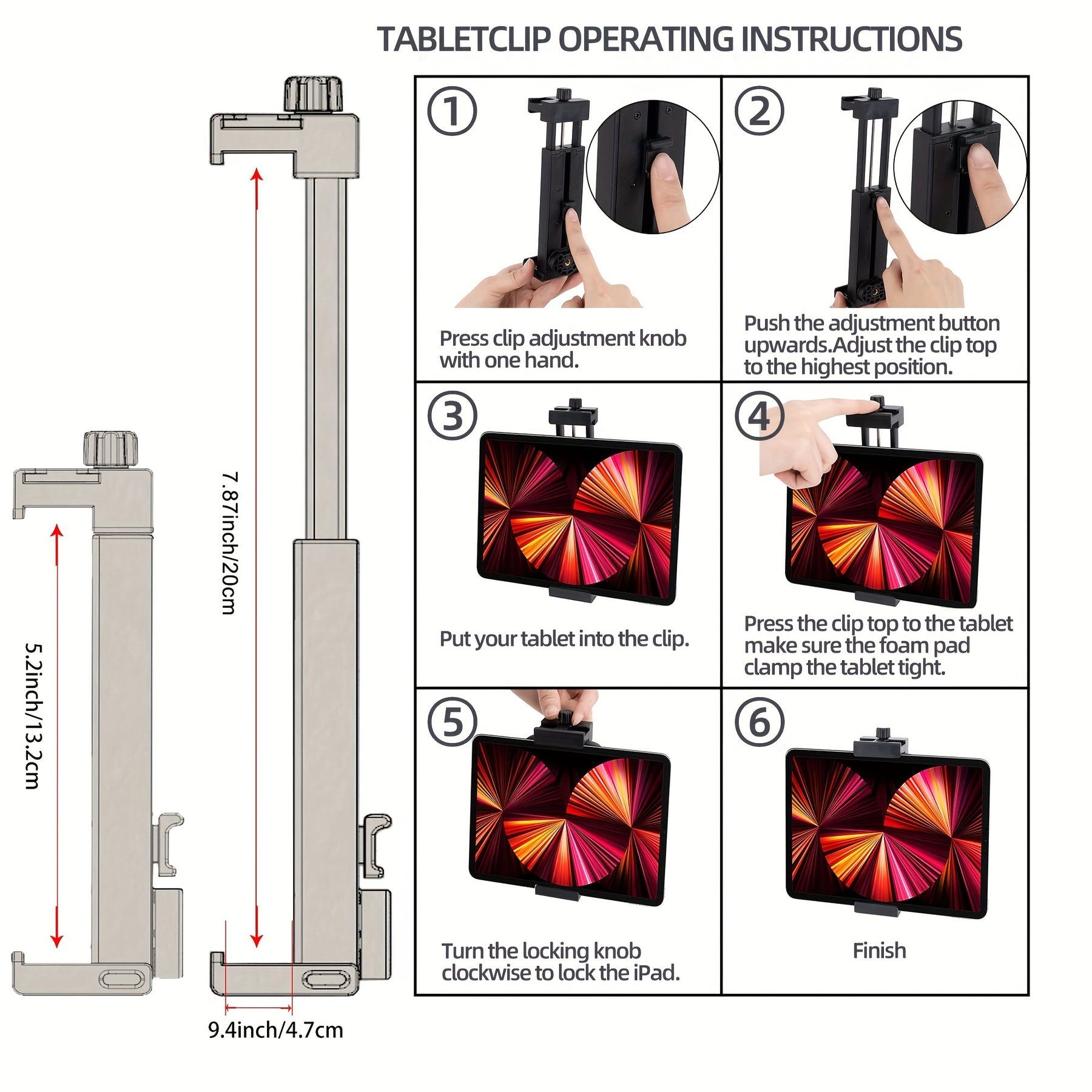 TABLETCLIP OPERATING INSTRUCTIONS

5.2inch/13.2cm

7.87inch/20cm

9.4inch/4.7cm

①
Press clip adjustment knob with one hand.

②
Push the adjustment button upwards.Adjust the clip top to the highest position.

③
Put your tablet into the clip.

④
Press the clip top to the tablet make sure the foam pad clamp the tablet tight.

⑤
Turn the locking knob clockwise to lock the iPad.

⑥
Finish