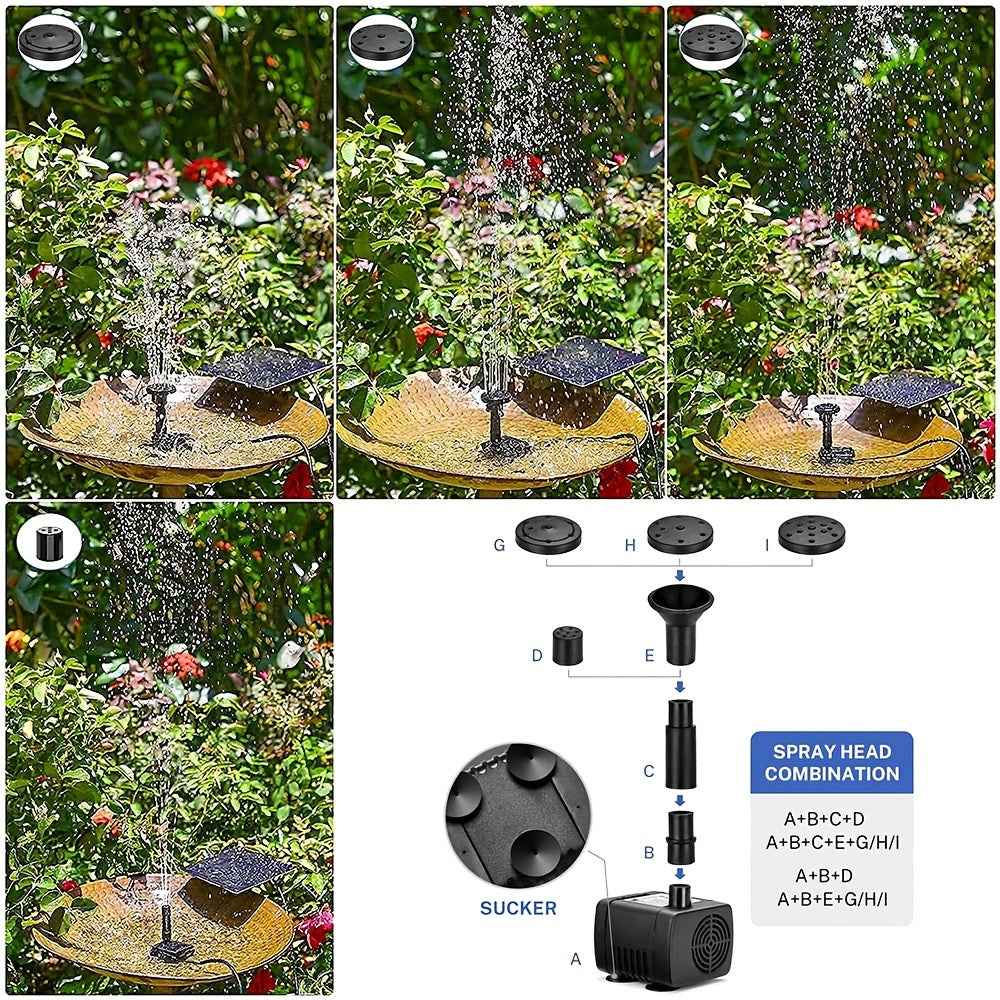 G
H
I
D
E
C
B
A
SUCKER

SPRAY HEAD COMBINATION

A+B+C+D
A+B+C+E+G/H/I

A+B+D
A+B+E+G/H/I