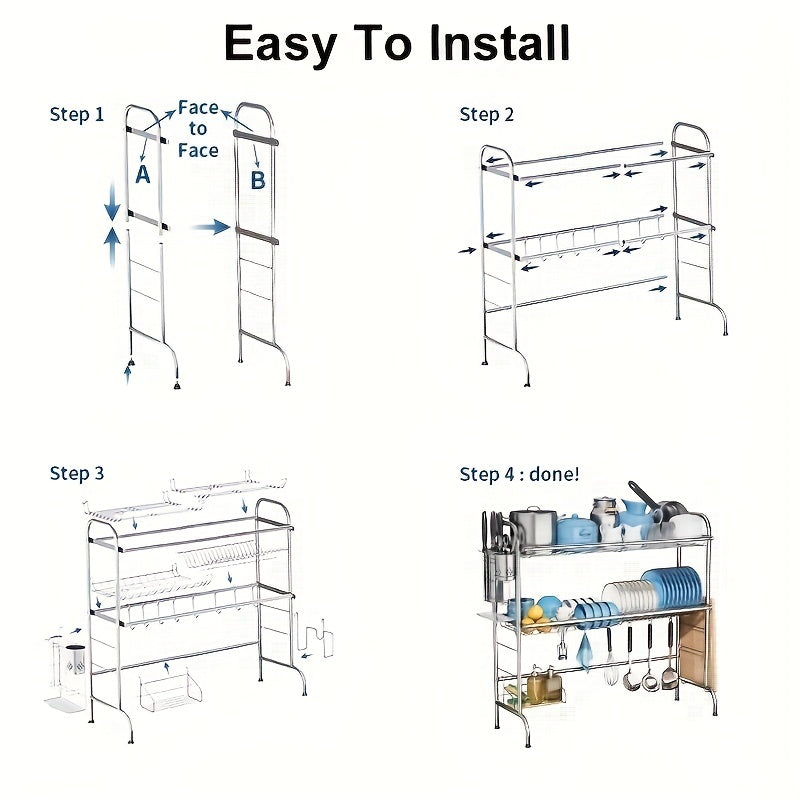 Easy To Install

Step 1

Face to Face

A

B

Step 2

Step 3

Step 4 : done!