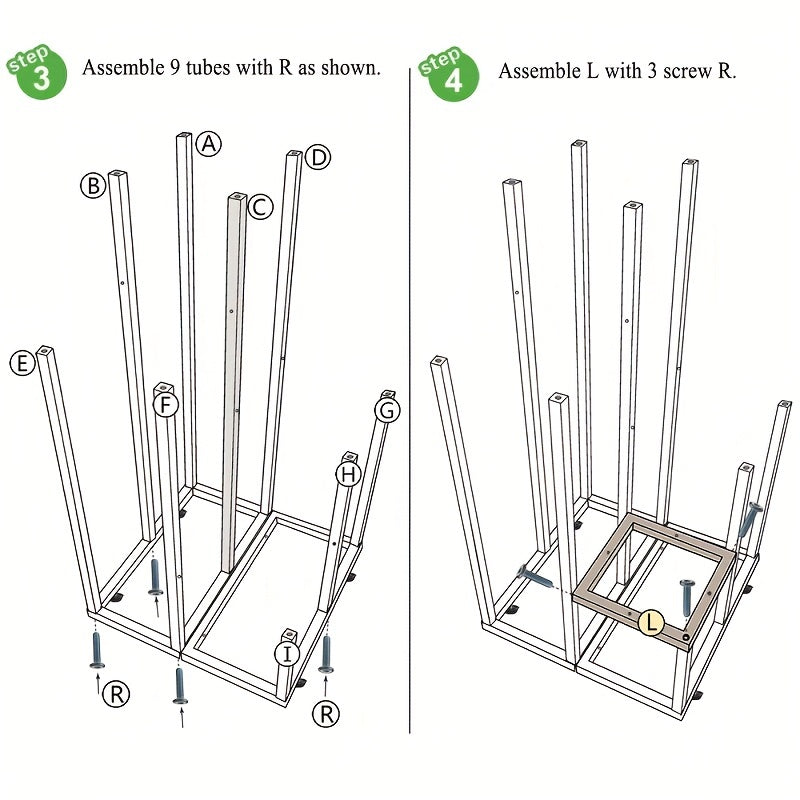 step 3

Assemble 9 tubes with R as shown.

A

B

C

D

E

F

G

H

I

R

R

step 4

Assemble L with 3 screw R.

L