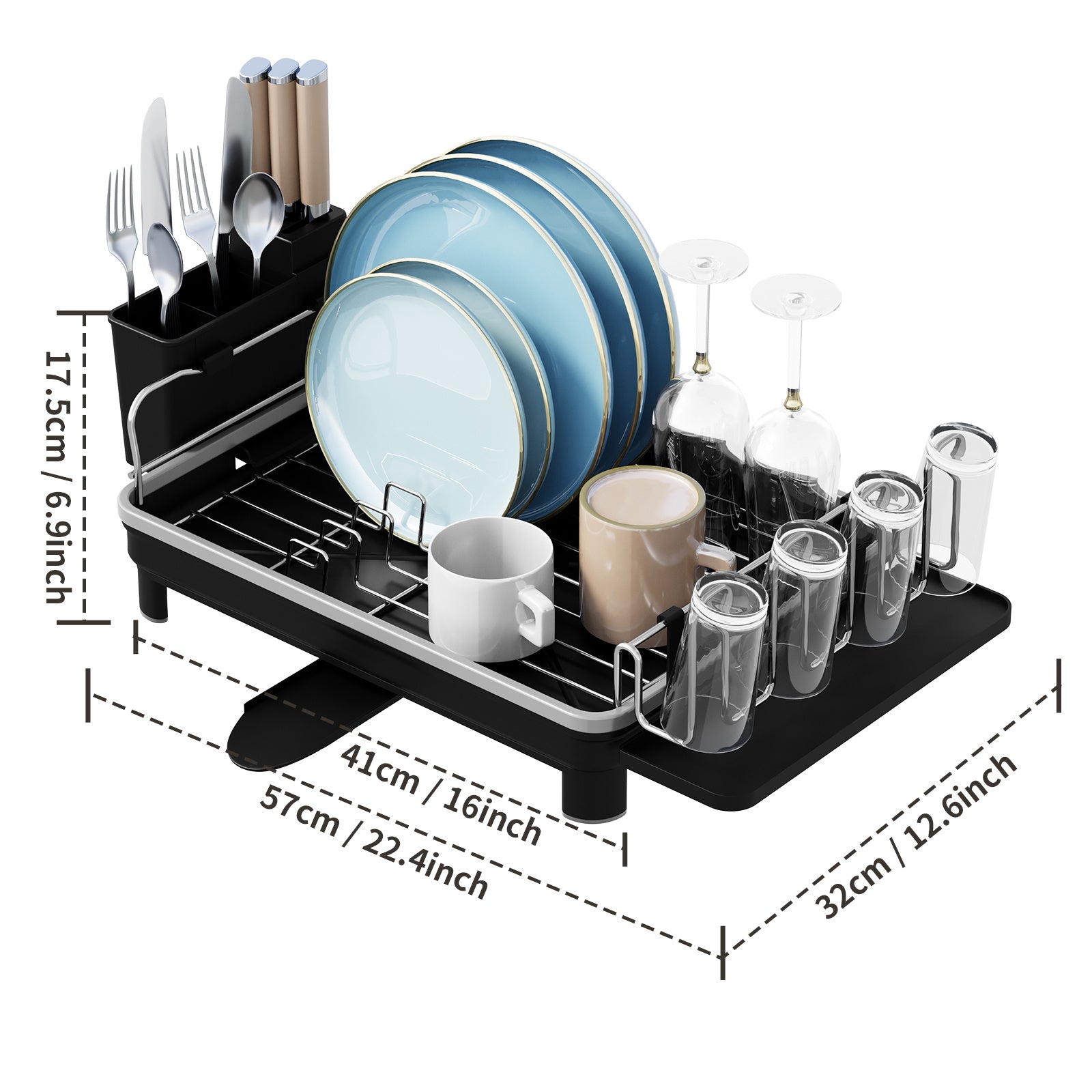 17.5cm / 6.9inch

41cm / 16inch

57cm / 22.4inch

32cm / 12.6inch