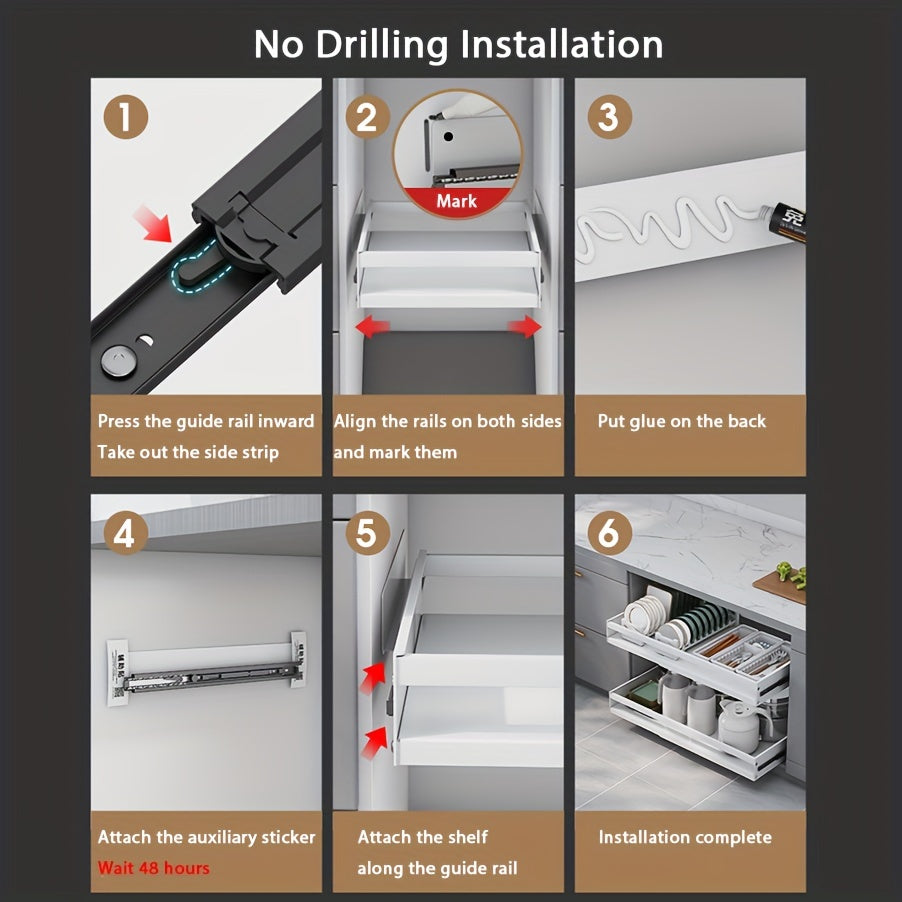 No Drilling Installation

1

Press the guide rail inward
Take out the side strip

2

Mark

Align the rails on both sides and mark them

3

Put glue on the back

4

Attach the auxiliary sticker
Wait 48 hours

5

Attach the shelf along the guide rail

6

Installation complete