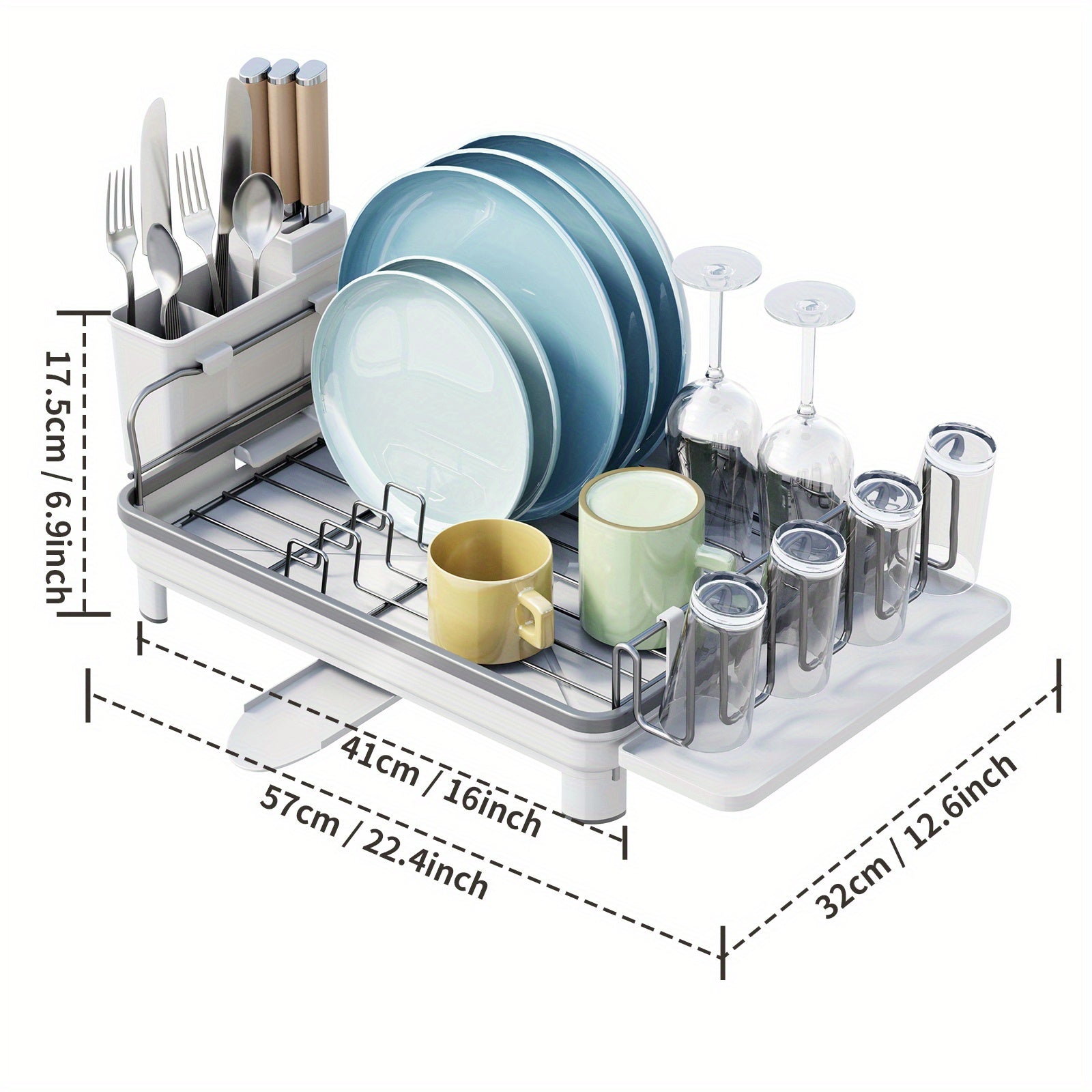 17.5cm / 6.9inch

41cm / 16inch

57cm / 22.4inch

32cm / 12.6inch