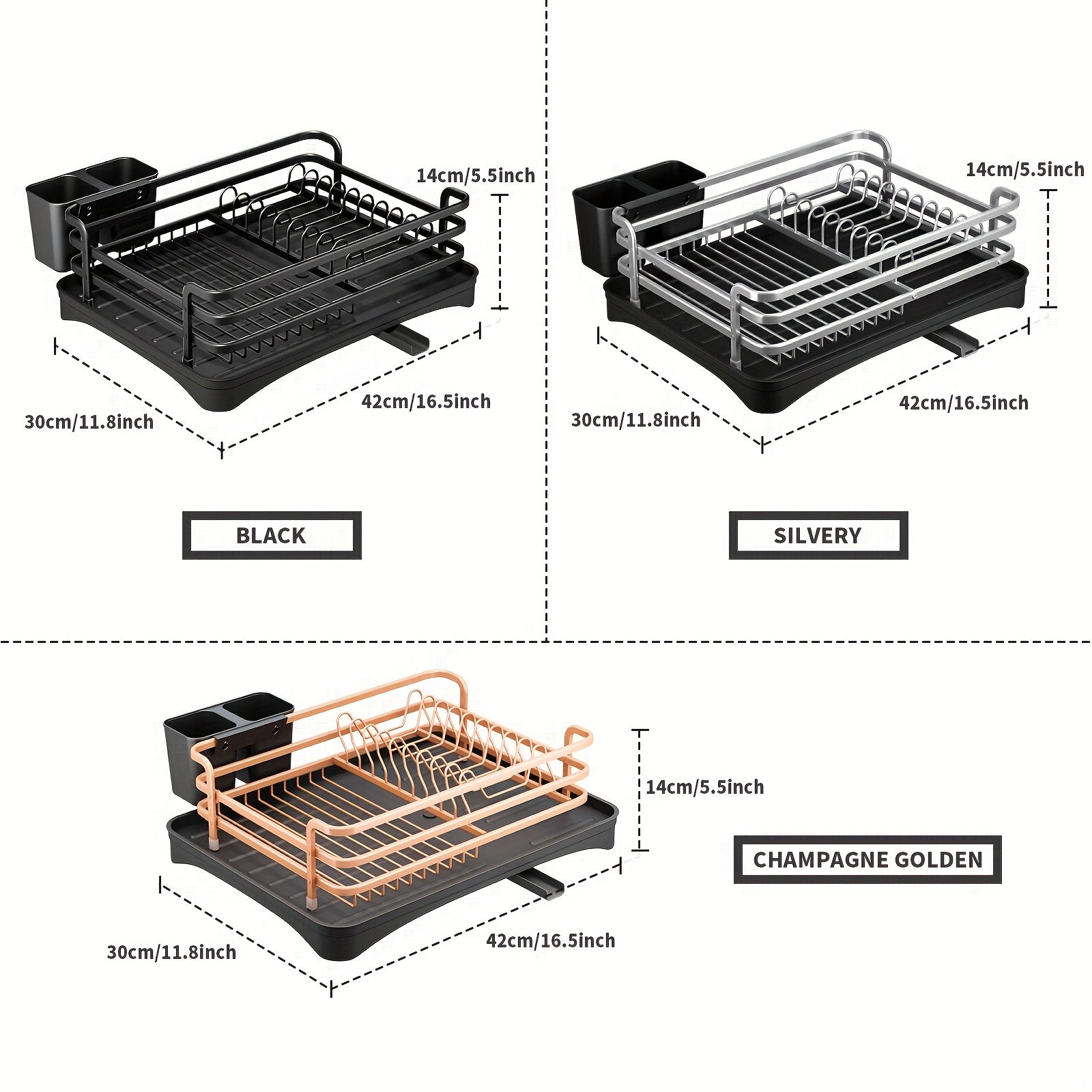 14cm/5.5inch
30cm/11.8inch
42cm/16.5inch
BLACK

14cm/5.5inch
30cm/11.8inch
42cm/16.5inch
SILVERY

14cm/5.5inch
30cm/11.8inch
42cm/16.5inch
CHAMPAGNE GOLDEN