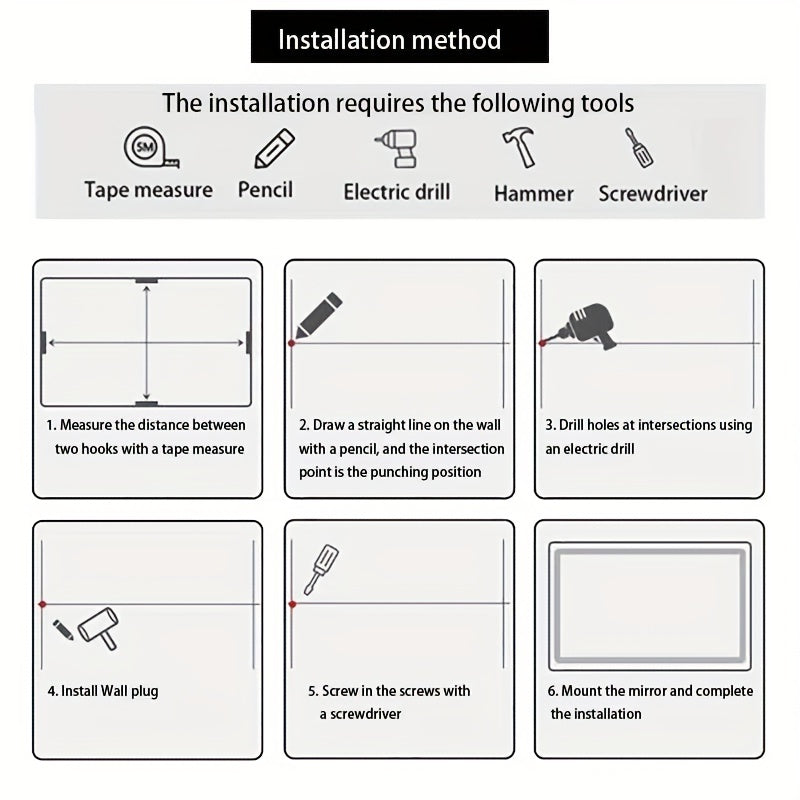 Installation method

The installation requires the following tools

5M

Tape measure

Pencil

Electric drill

Hammer

Screwdriver

1. Measure the distance between two hooks with a tape measure

2. Draw a straight line on the wall with a pencil, and the intersection point is the punching position

3. Drill holes at intersections using an electric drill

4. Install Wall plug

5. Screw in the screws with a screwdriver

6. Mount the mirror and complete the installation