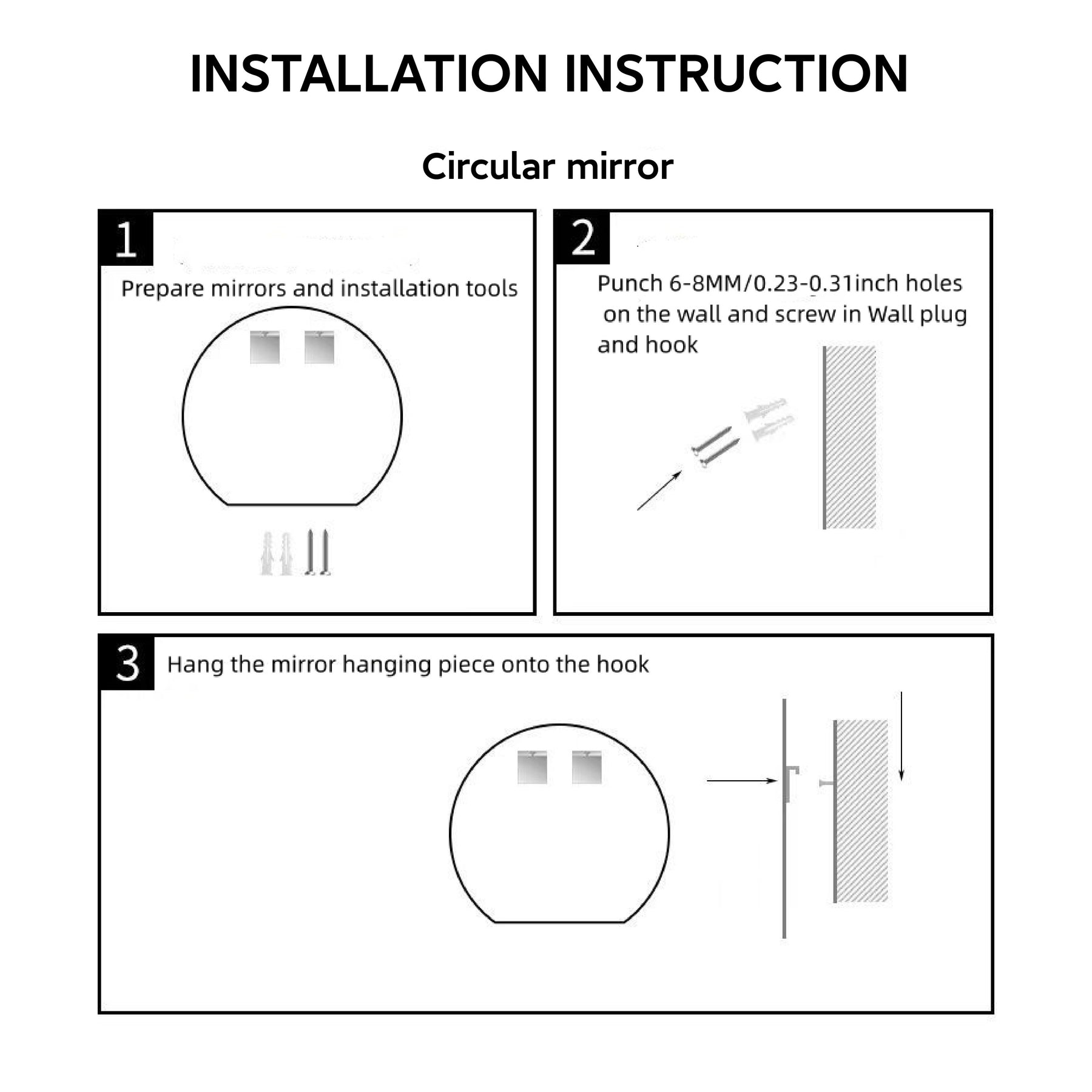 INSTALLATION INSTRUCTION

Circular mirror

1

Prepare mirrors and installation tools

2

Punch 6-8MM/0.23-0.31inch holes on the wall and screw in Wall plug and hook

3

Hang the mirror hanging piece onto the hook