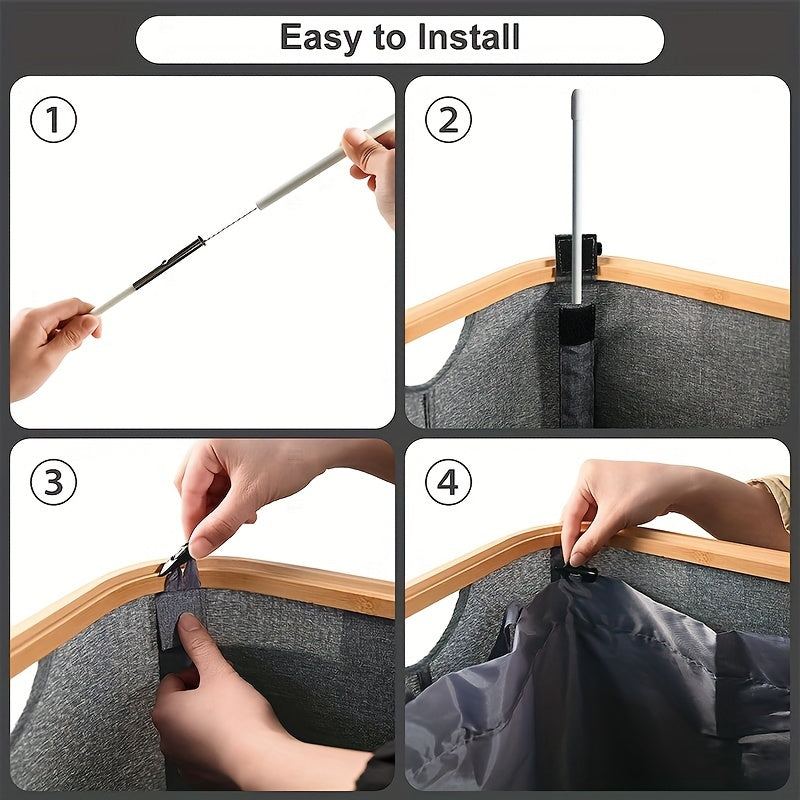 Easy to Install

1

2

3

4