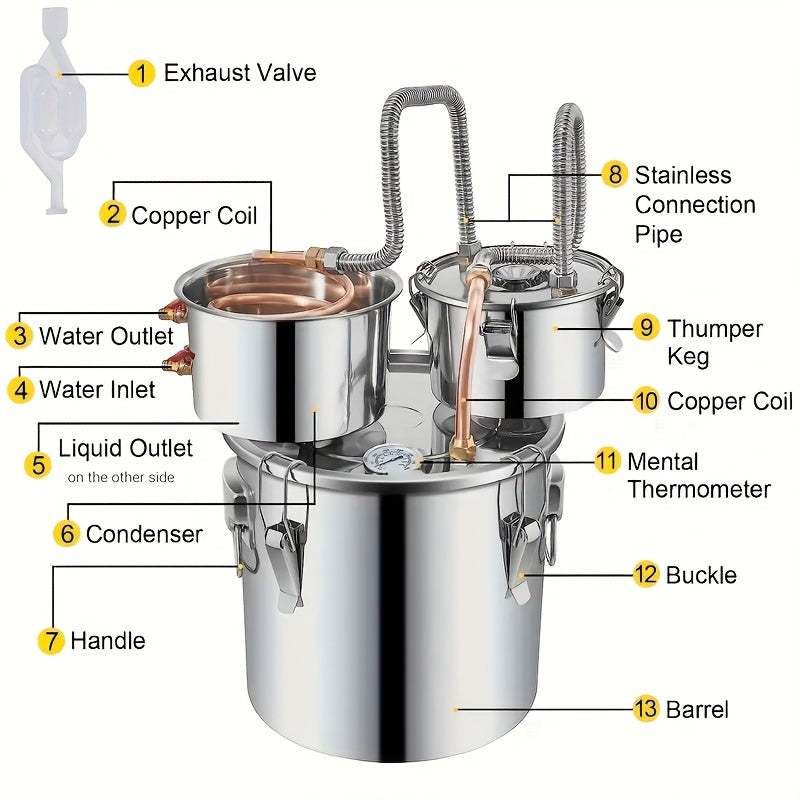 1 Exhaust Valve

2 Copper Coil

3 Water Outlet

4 Water Inlet

5 Liquid Outlet
on the other side

6 Condenser

7 Handle

8 Stainless Connection Pipe

9 Thumper Keg

10 Copper Coil

11 Mental Thermometer

12 Buckle

13 Barrel