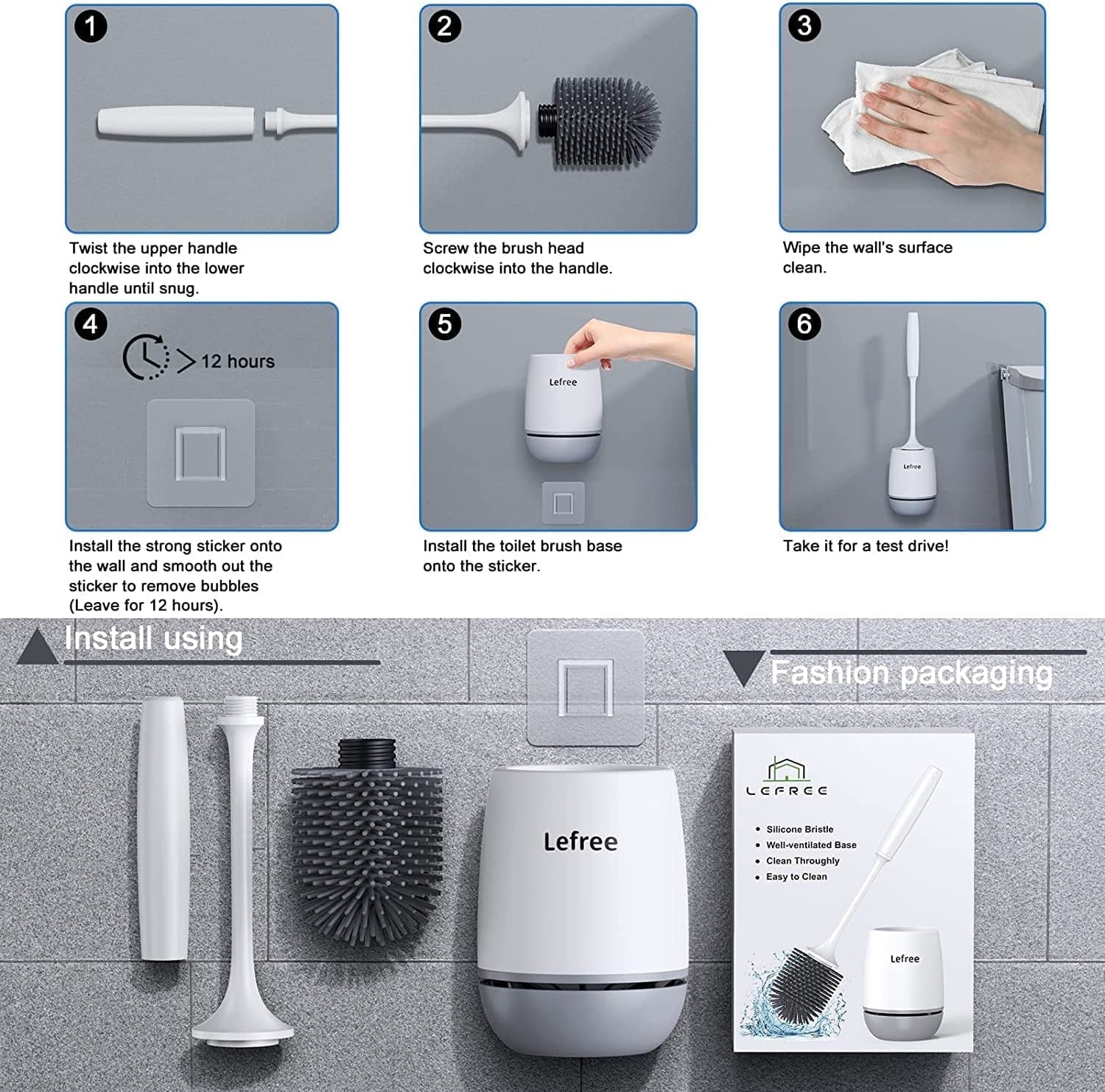 1

Twist the upper handle clockwise into the lower handle until snug.

2

Screw the brush head clockwise into the handle.

3

Wipe the wall's surface clean.

4

> 12 hours

Install the strong sticker onto the wall and smooth out the sticker to remove bubbles (Leave for 12 hours).

5

Lefree

Install the toilet brush base onto the sticker.

6

Lefree

Take it for a test drive!

Install using

Fashion packaging

Lefree

LEFREE

• Silicone Bristle
• Well-ventilated Base
• Clean Throughly
• Easy to Clean

Lefree