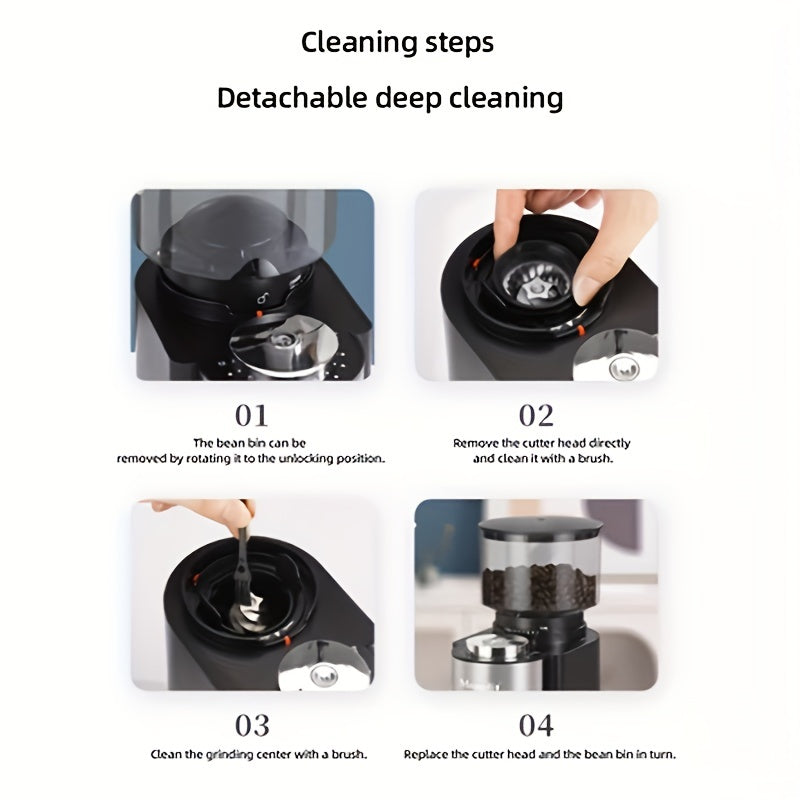 Cleaning steps

Detachable deep cleaning

01

The bean bin can be removed by rotating it to the unlocking position.

02

Remove the cutter head directly and clean it with a brush.

03

Clean the grinding center with a brush.

04

Replace the cutter head and the bean bin in turn.