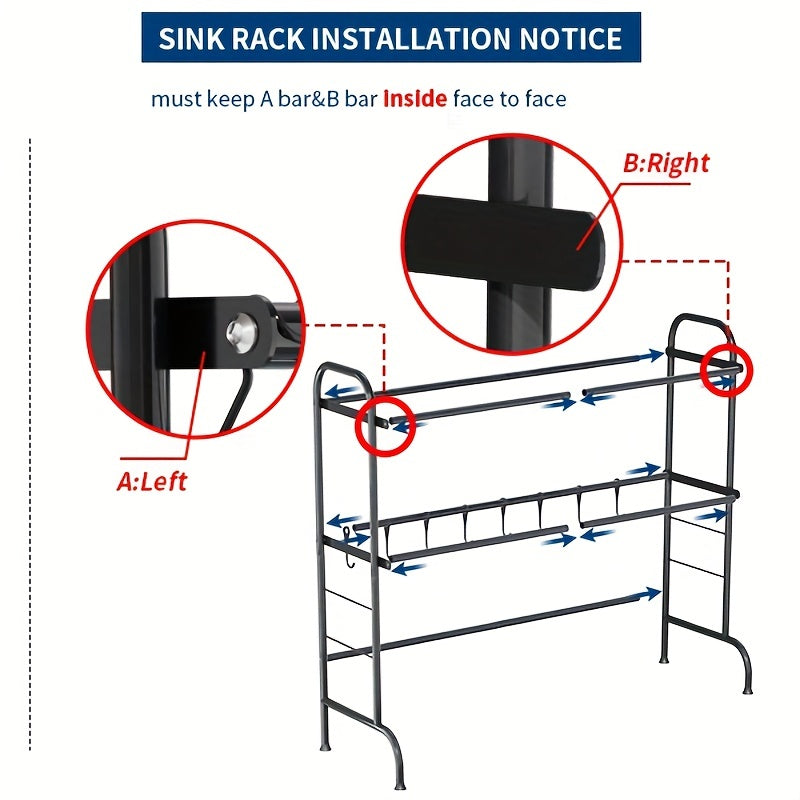 SINK RACK INSTALLATION NOTICE

must keep A bar&B bar Inside face to face

B:Right

A:Left