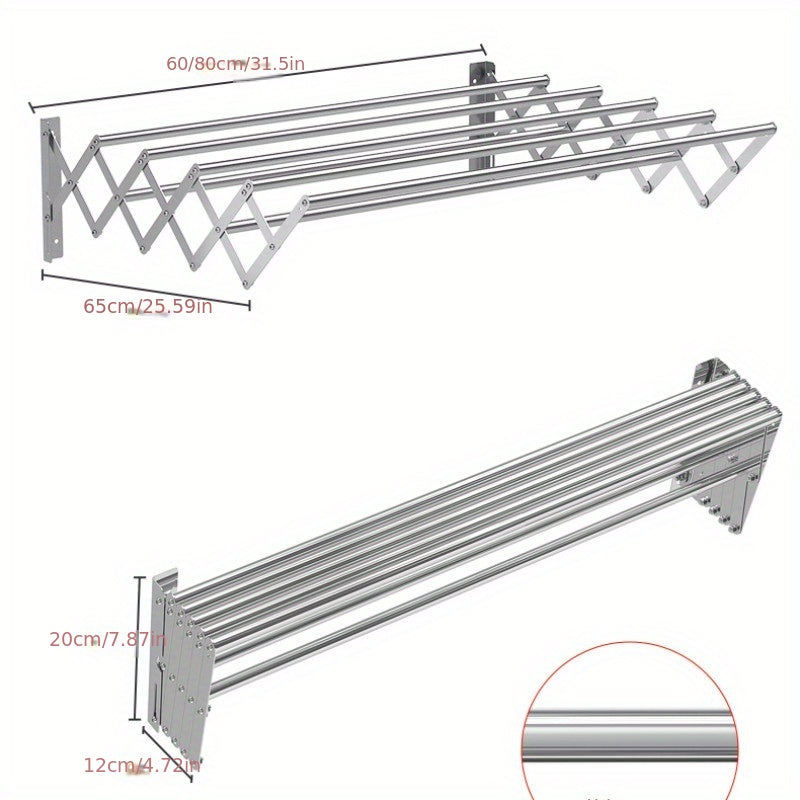 60/80cm/31.5in

65cm/25.59in

20cm/7.87in

12cm/4.72in