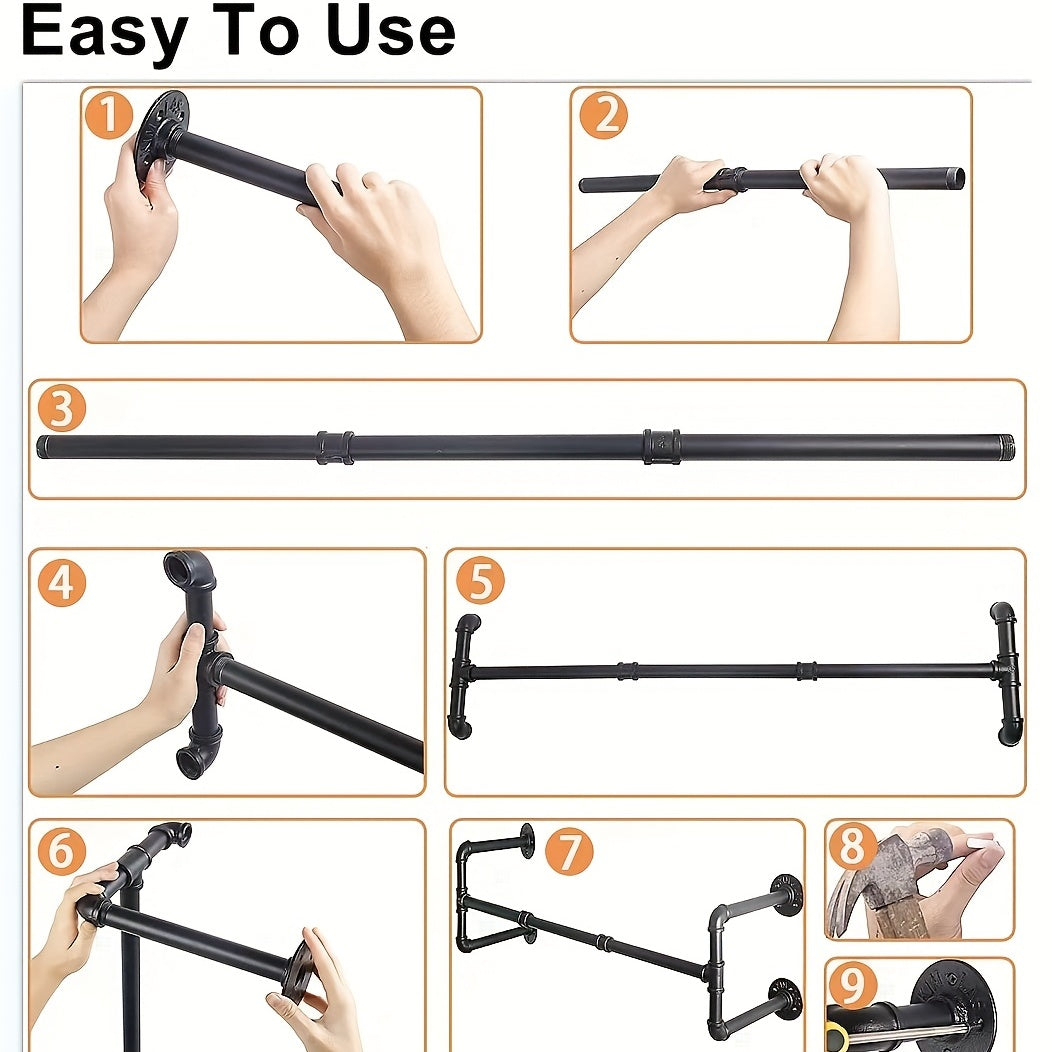 Easy To Use

1

2

3

4

5

6

7

8

9