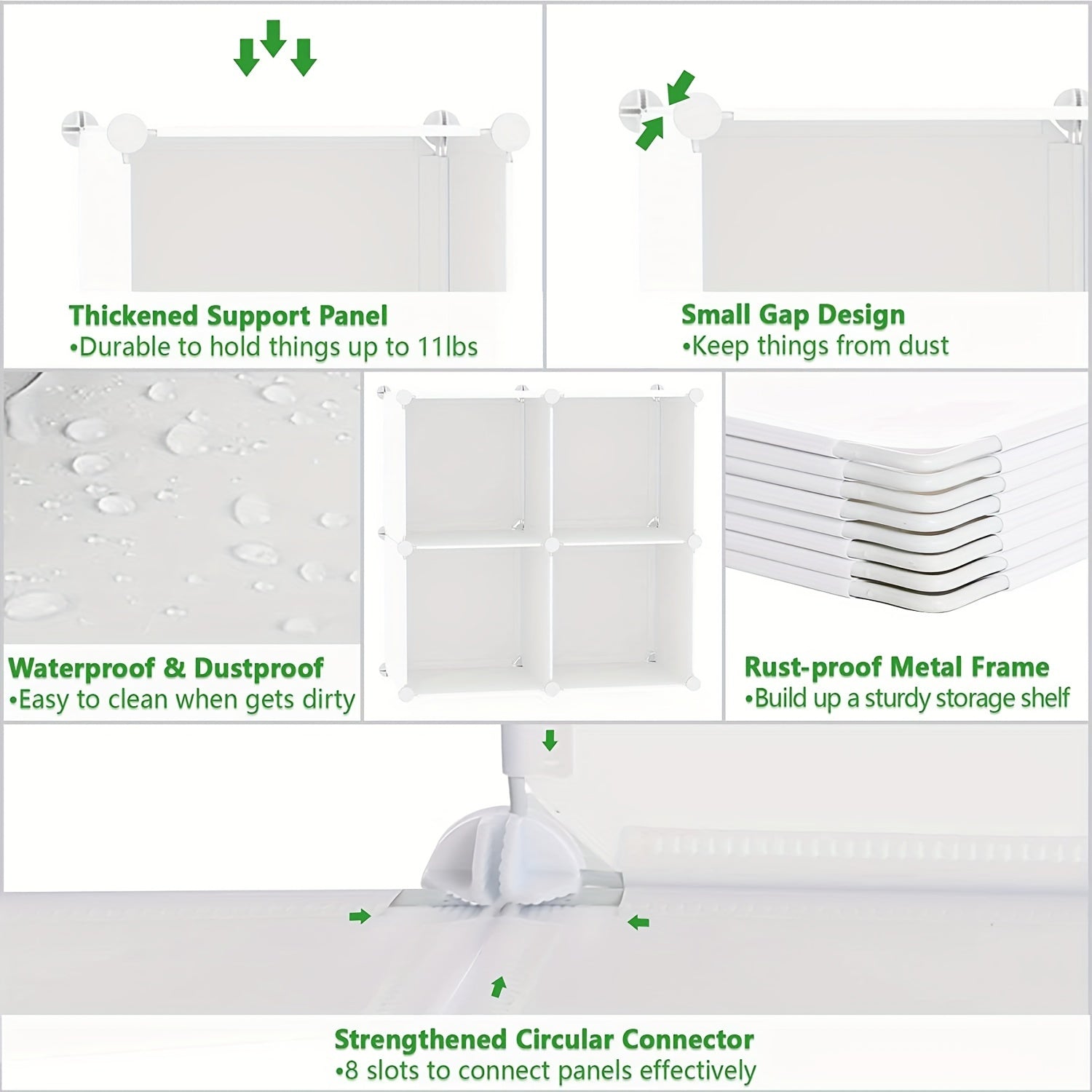 Thickened Support Panel
•Durable to hold things up to 11lbs

Small Gap Design
•Keep things from dust

Waterproof & Dustproof
•Easy to clean when gets dirty

Rust-proof Metal Frame
•Build up a sturdy storage shelf

Strengthened Circular Connector
•8 slots to connect panels effectively