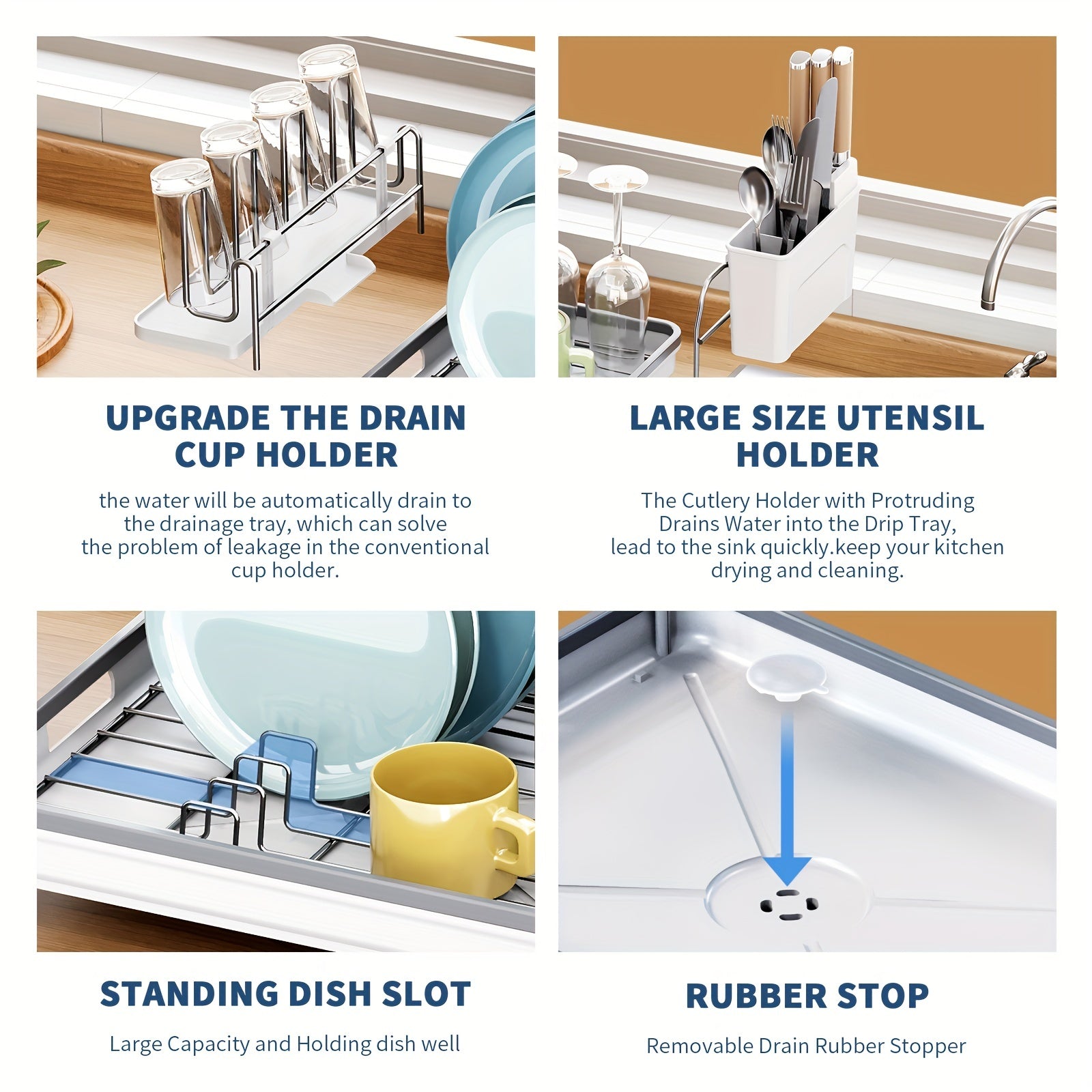 UPGRADE THE DRAIN CUP HOLDER

the water will be automatically drain to the drainage tray, which can solve the problem of leakage in the conventional cup holder.

LARGE SIZE UTENSIL HOLDER

The Cutlery Holder with Protruding Drains Water into the Drip Tray, lead to the sink quickly.keep your kitchen drying and cleaning.

STANDING DISH SLOT

Large Capacity and Holding dish well

RUBBER STOP

Removable Drain Rubber Stopper