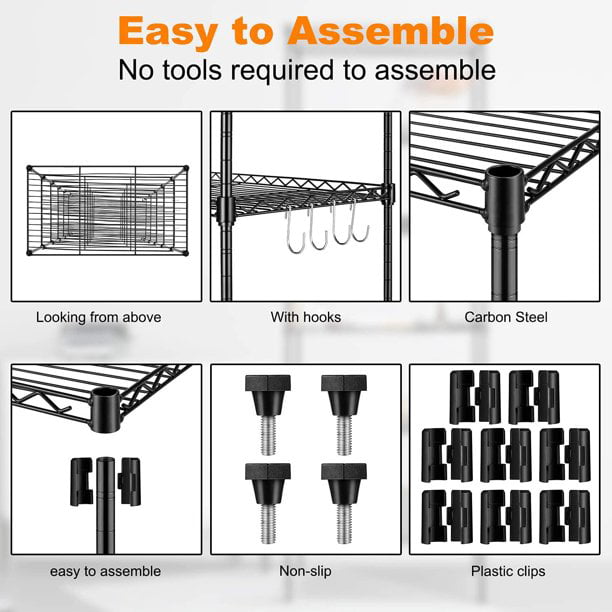 Easy to Assemble
No tools required to assemble

Looking from above

With hooks

Carbon Steel

easy to assemble

Non-slip

Plastic clips