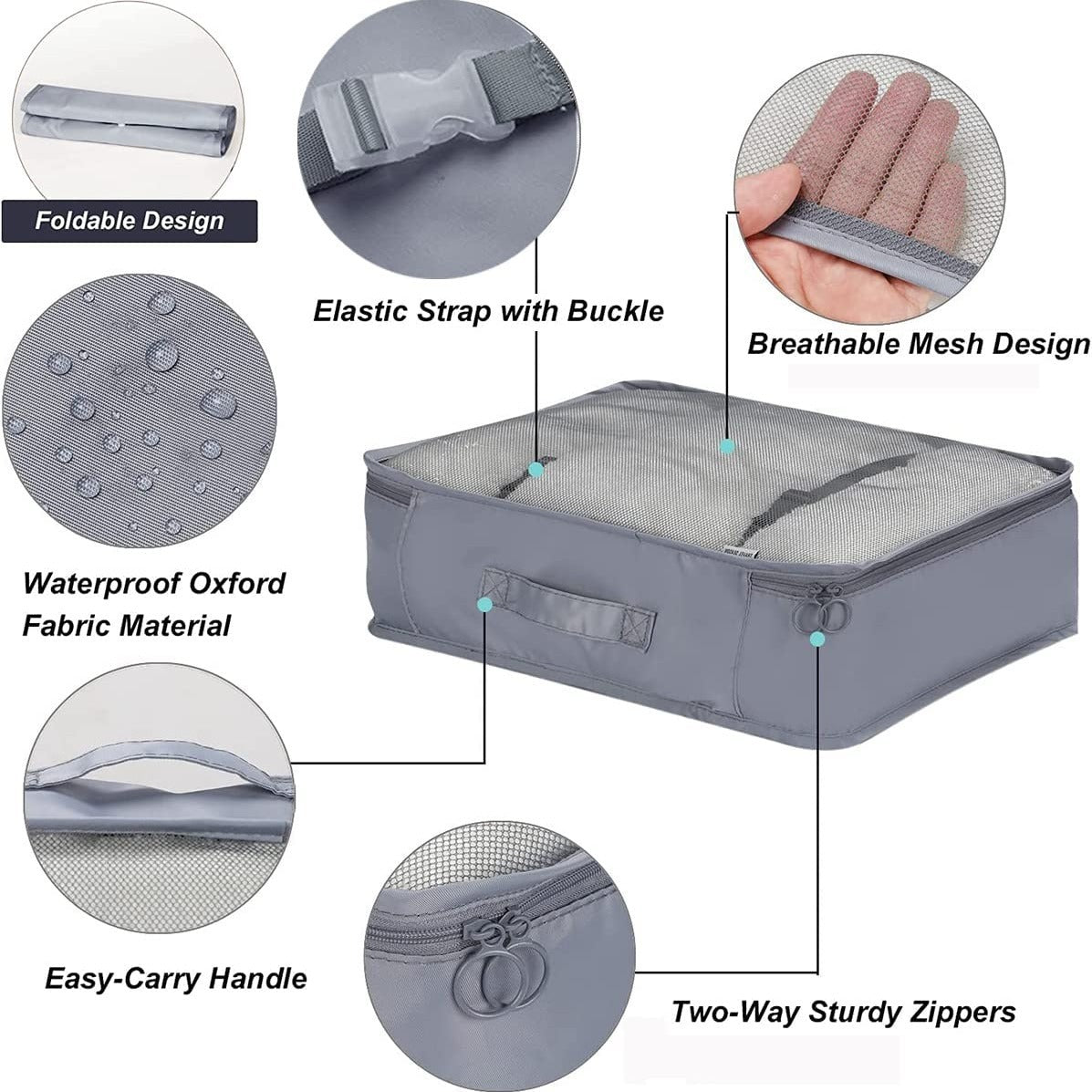 Foldable Design

Elastic Strap with Buckle

Breathable Mesh Design

Waterproof Oxford Fabric Material

Easy-Carry Handle

Two-Way Sturdy Zippers