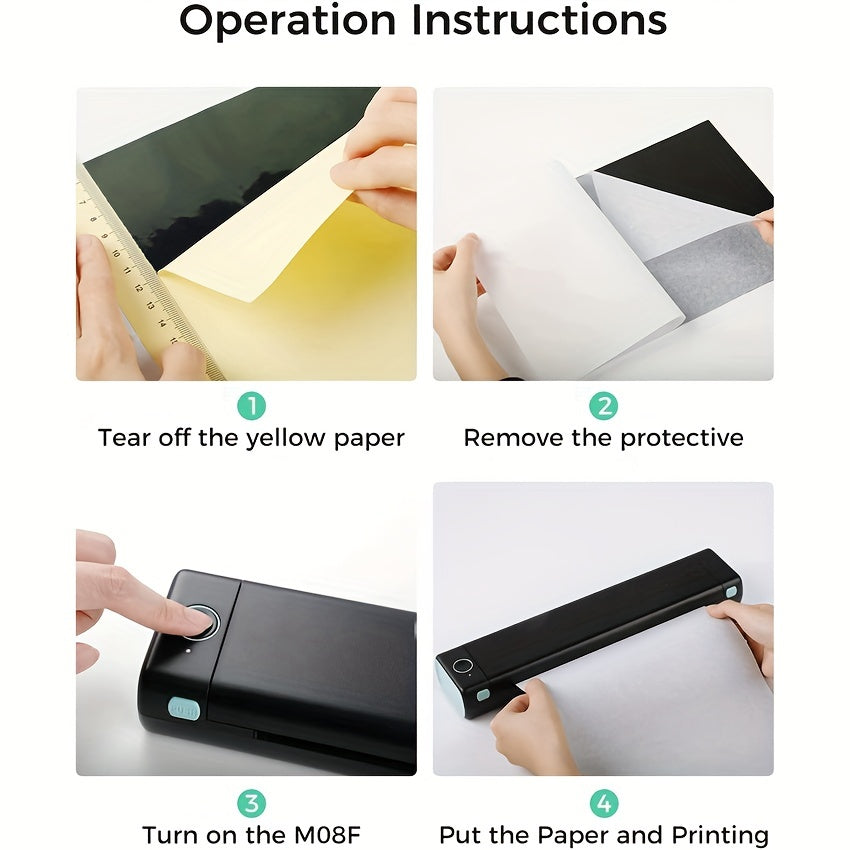 Operation Instructions

1
Tear off the yellow paper

2
Remove the protective

3
Turn on the M08F

4
Put the Paper and Printing