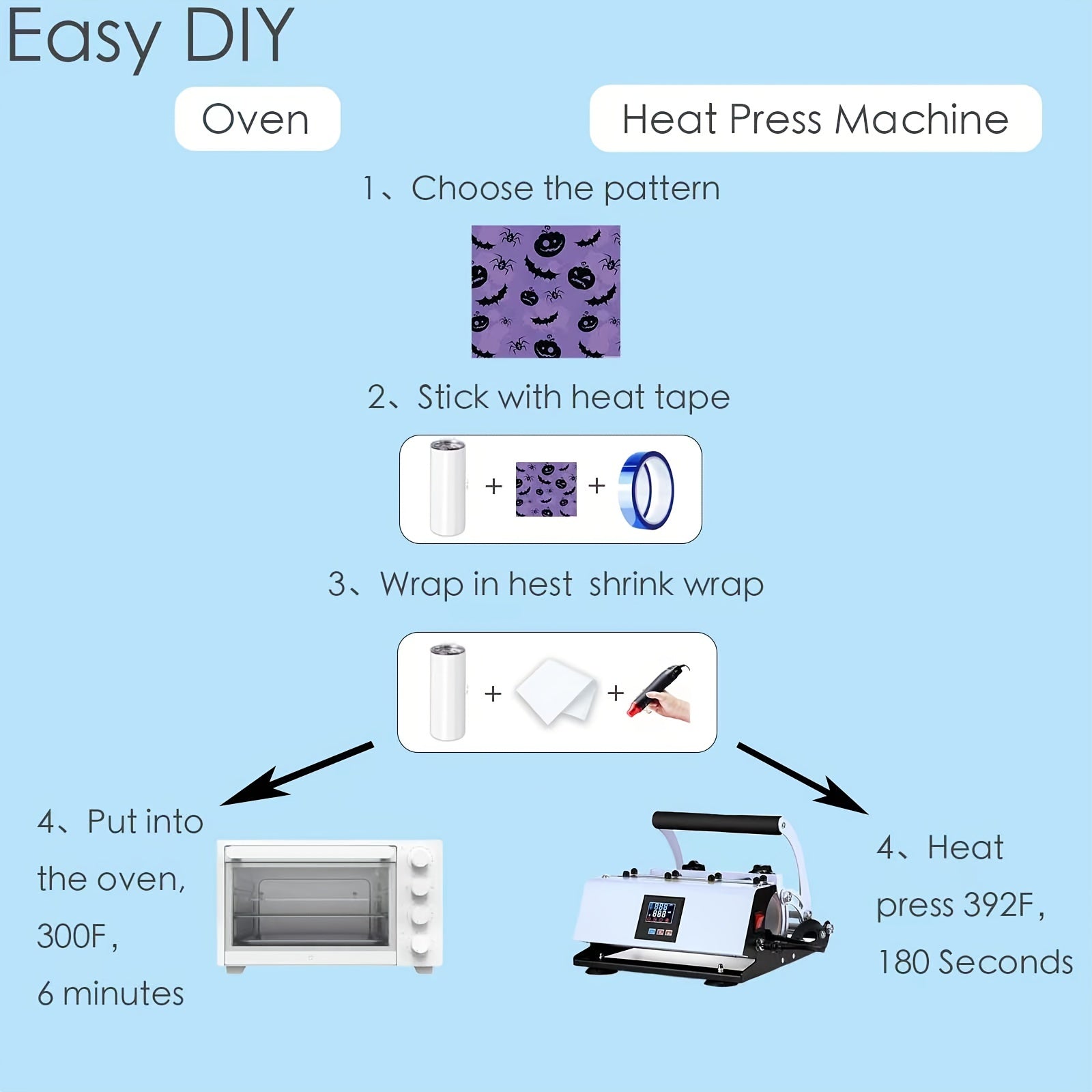 Easy DIY

Oven

Heat Press Machine

1、Choose the pattern

2、Stick with heat tape

+ +

3、Wrap in hest shrink wrap

+ +

4、Put into the oven, 300F, 6 minutes

4、Heat press 392F, 180 Seconds