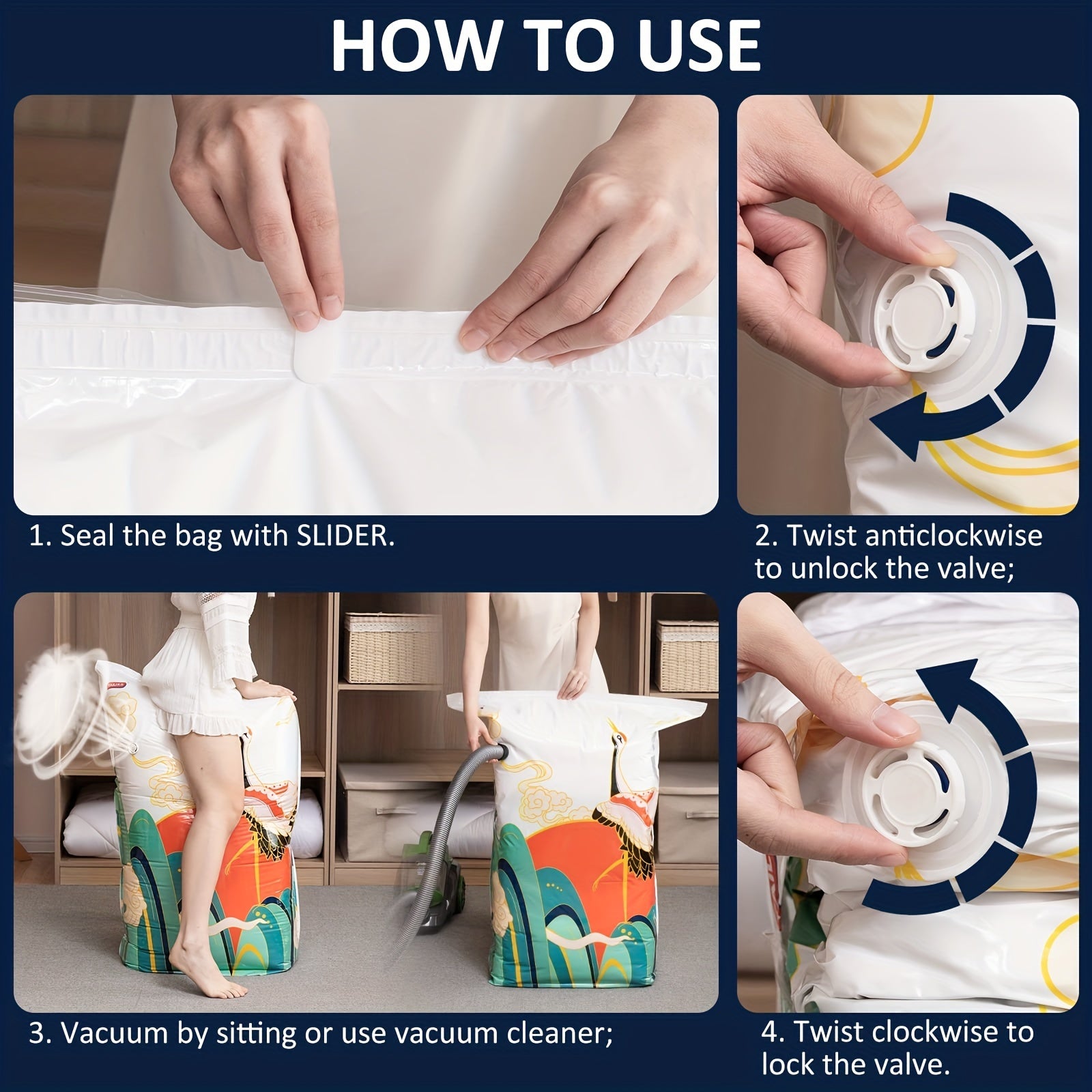 HOW TO USE

1. Seal the bag with SLIDER.

2. Twist anticlockwise to unlock the valve;

3. Vacuum by sitting or use vacuum cleaner;

4. Twist clockwise to lock the valve.