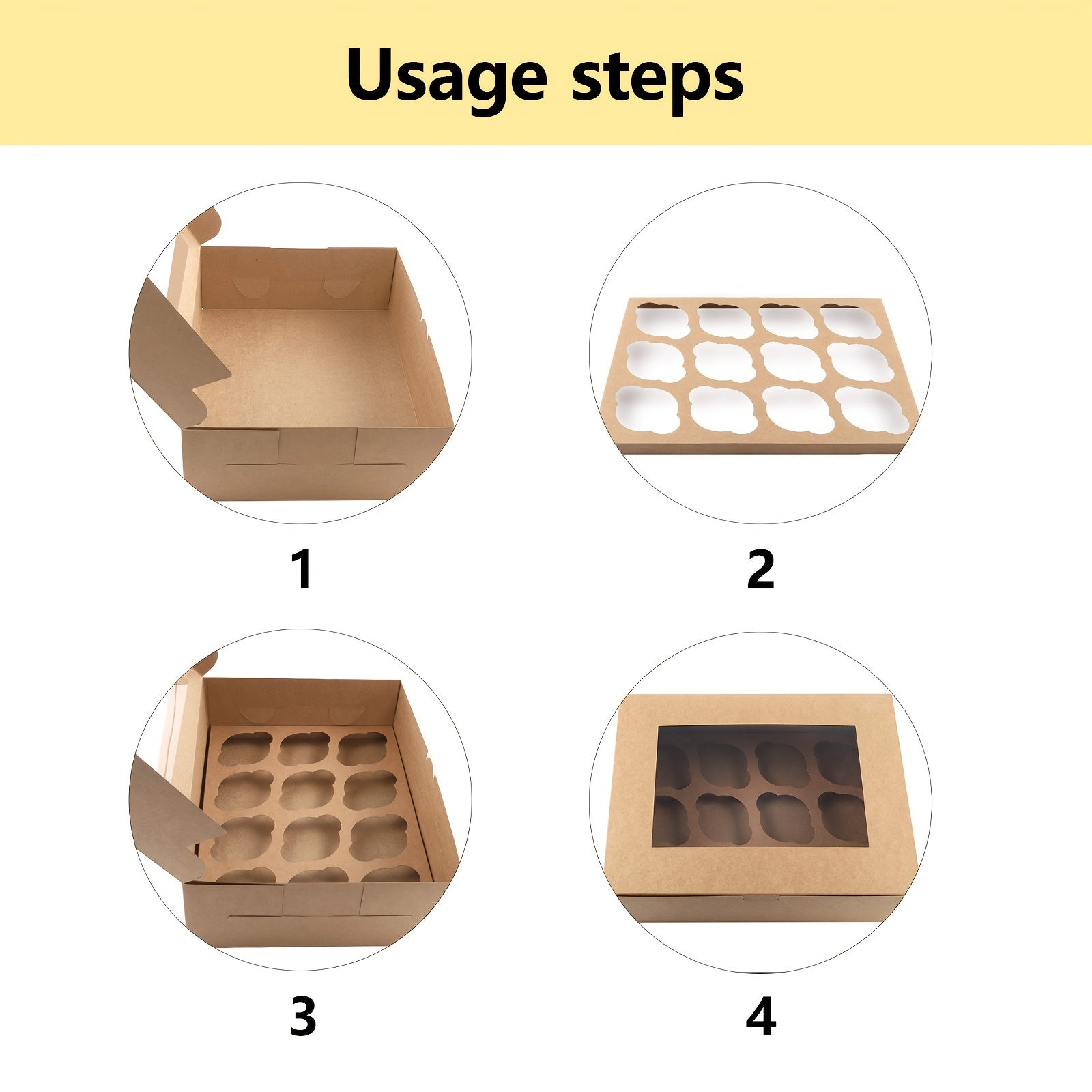 Usage steps

1

2

3

4