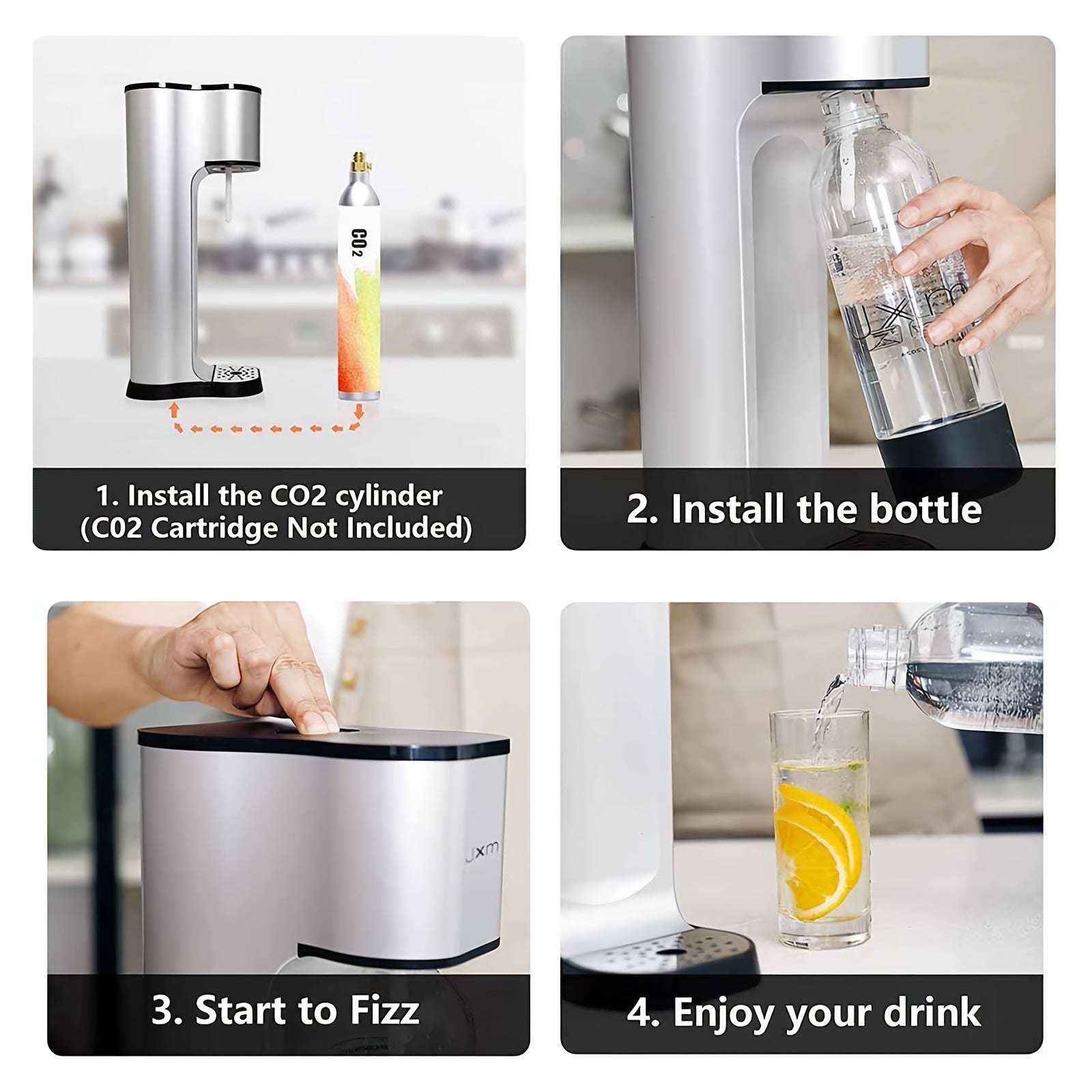 $CO_2$

1. Install the CO2 cylinder (C02 Cartridge Not Included)

Uxm

2. Install the bottle

Uxm

3. Start to Fizz

4. Enjoy your drink