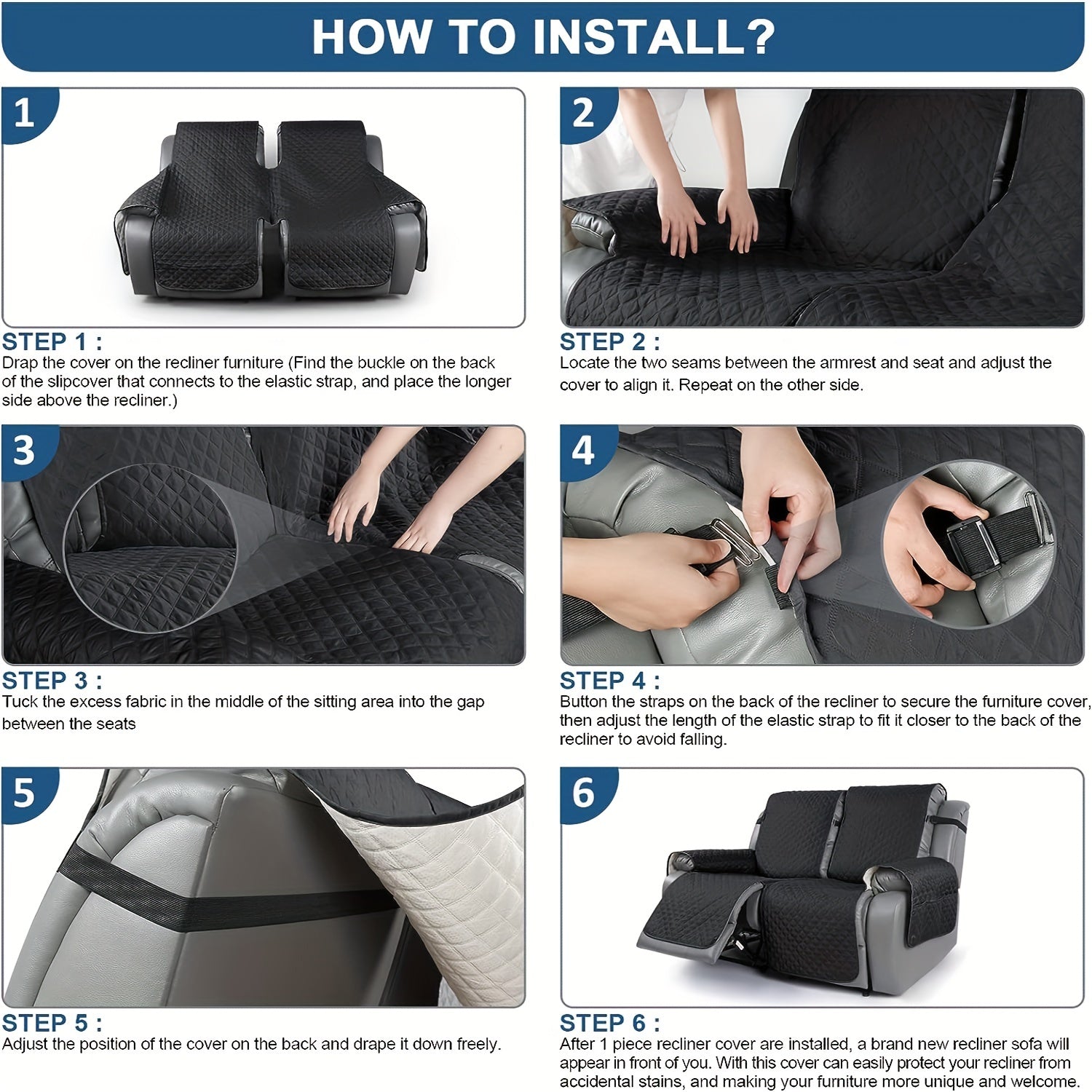 HOW TO INSTALL?

1

STEP 1 :
Drap the cover on the recliner furniture (Find the buckle on the back of the slipcover that connects to the elastic strap, and place the longer side above the recliner.)

2

STEP 2 :
Locate the two seams between the armrest and seat and adjust the cover to align it. Repeat on the other side.

3

STEP 3 :
Tuck the excess fabric in the middle of the sitting area into the gap between the seats

4

STEP 4 :
Button the straps on the back of the recliner to secure the furniture cover, then adjust the length of the elastic strap to fit it closer to the back of the recliner to avoid falling.

5

STEP 5 :
Adjust the position of the cover on the back and drape it down freely.

6

STEP 6 :
After 1 piece recliner cover are installed, a brand new recliner sofa will appear in front of you. With this cover can easily protect your recliner from accidental stains, and making your furniture more unique and welcome.