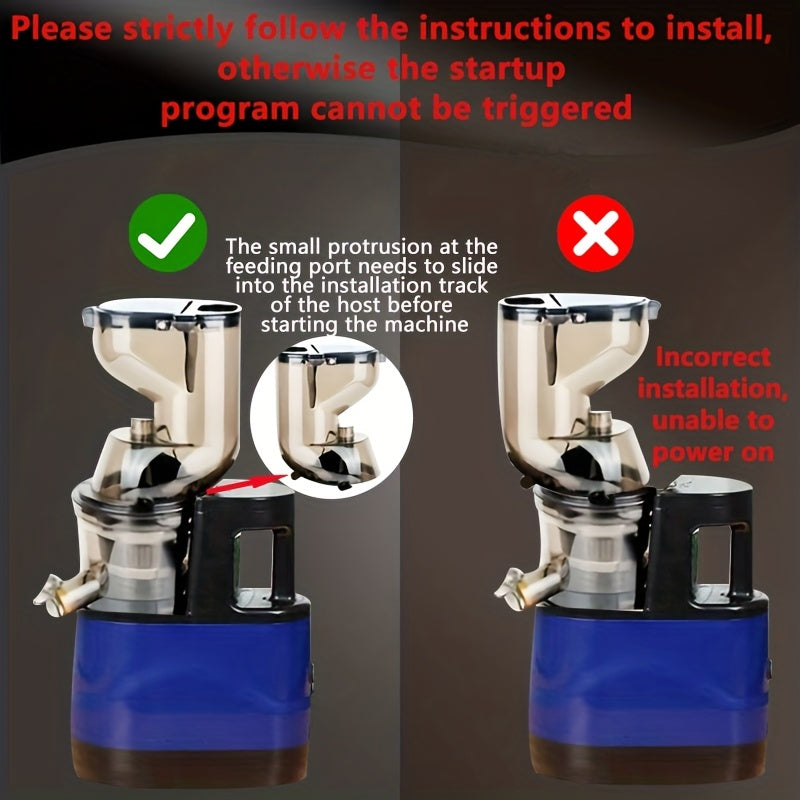 Please strictly follow the instructions to install, otherwise the startup program cannot be triggered

The small protrusion at the feeding port needs to slide into the installation track of the host before starting the machine

Incorrect installation, unable to power on