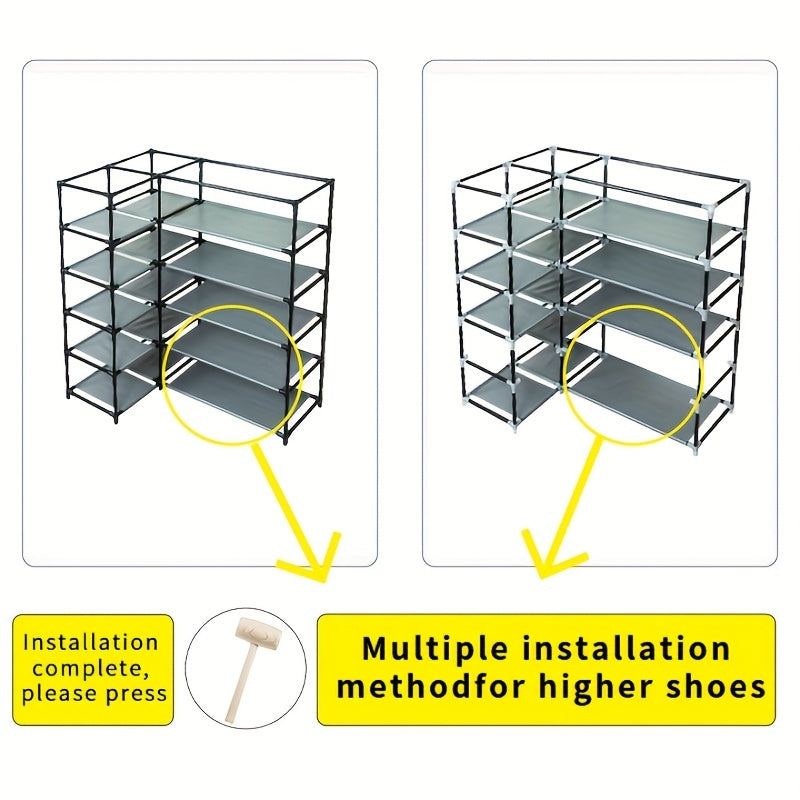 Installation complete, please press

Multiple installation methodfor higher shoes