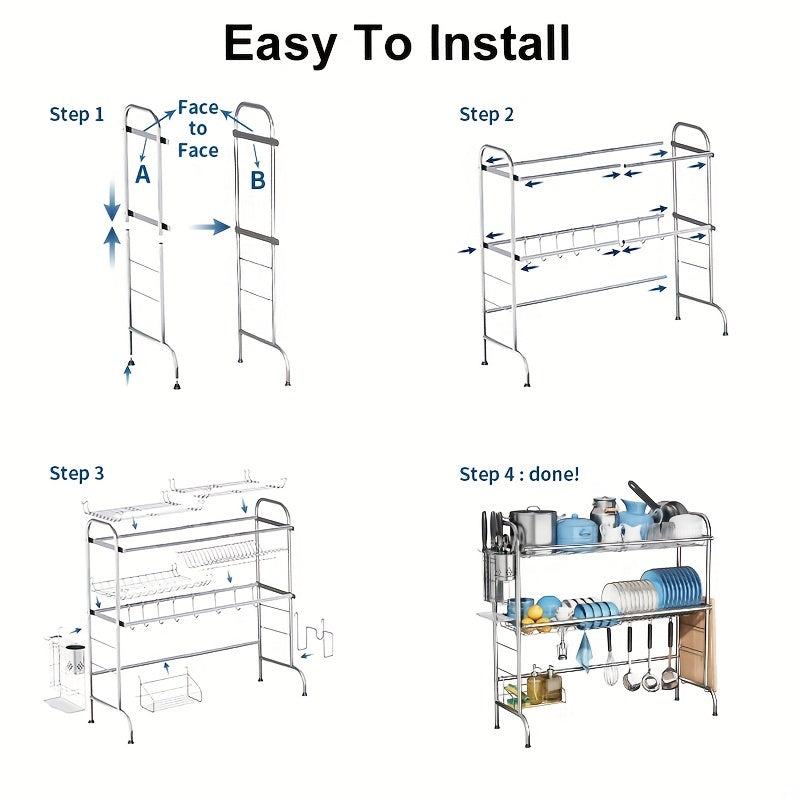 Easy To Install

Step 1

Face to Face

A

B

Step 2

Step 3

Step 4 : done!