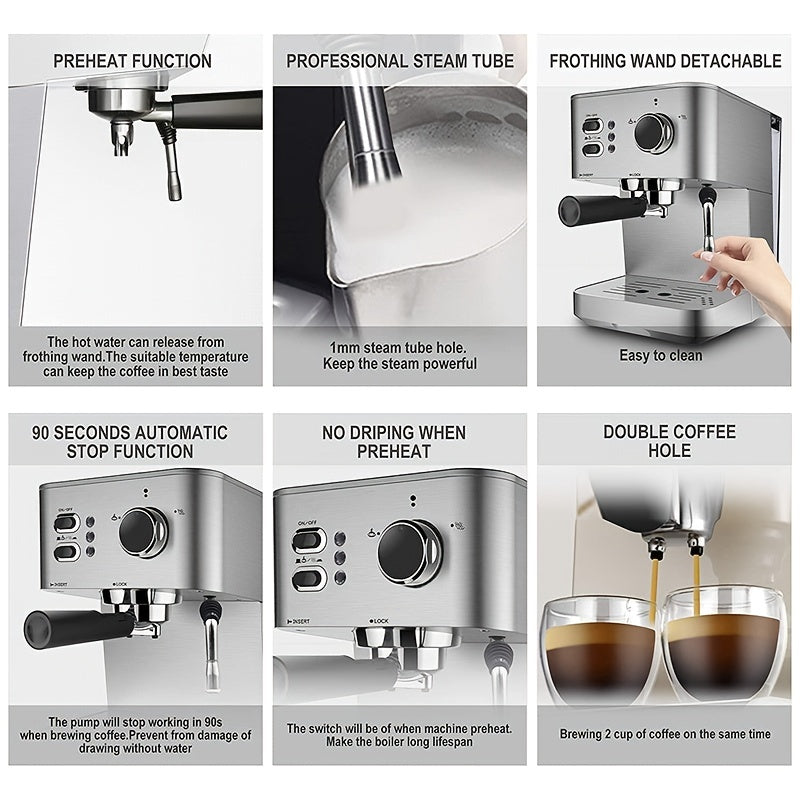 PREHEAT FUNCTION

The hot water can release from frothing wand.The suitable temperature can keep the coffee in best taste

PROFESSIONAL STEAM TUBE

1mm steam tube hole. Keep the steam powerful

FROTHING WAND DETACHABLE

ON/OFF

INSERT

LOCK

Easy to clean

90 SECONDS AUTOMATIC STOP FUNCTION

ON/OFF

INSERT

LOCK

The pump will stop working in 90s when brewing coffee.Prevent from damage of drawing without water

NO DRIPING WHEN PREHEAT

ON/OFF

INSERT

LOCK

The switch will be of when machine preheat. Make the boiler long lifespan

DOUBLE COFFEE HOLE

Brewing 2 cup of coffee on the same time