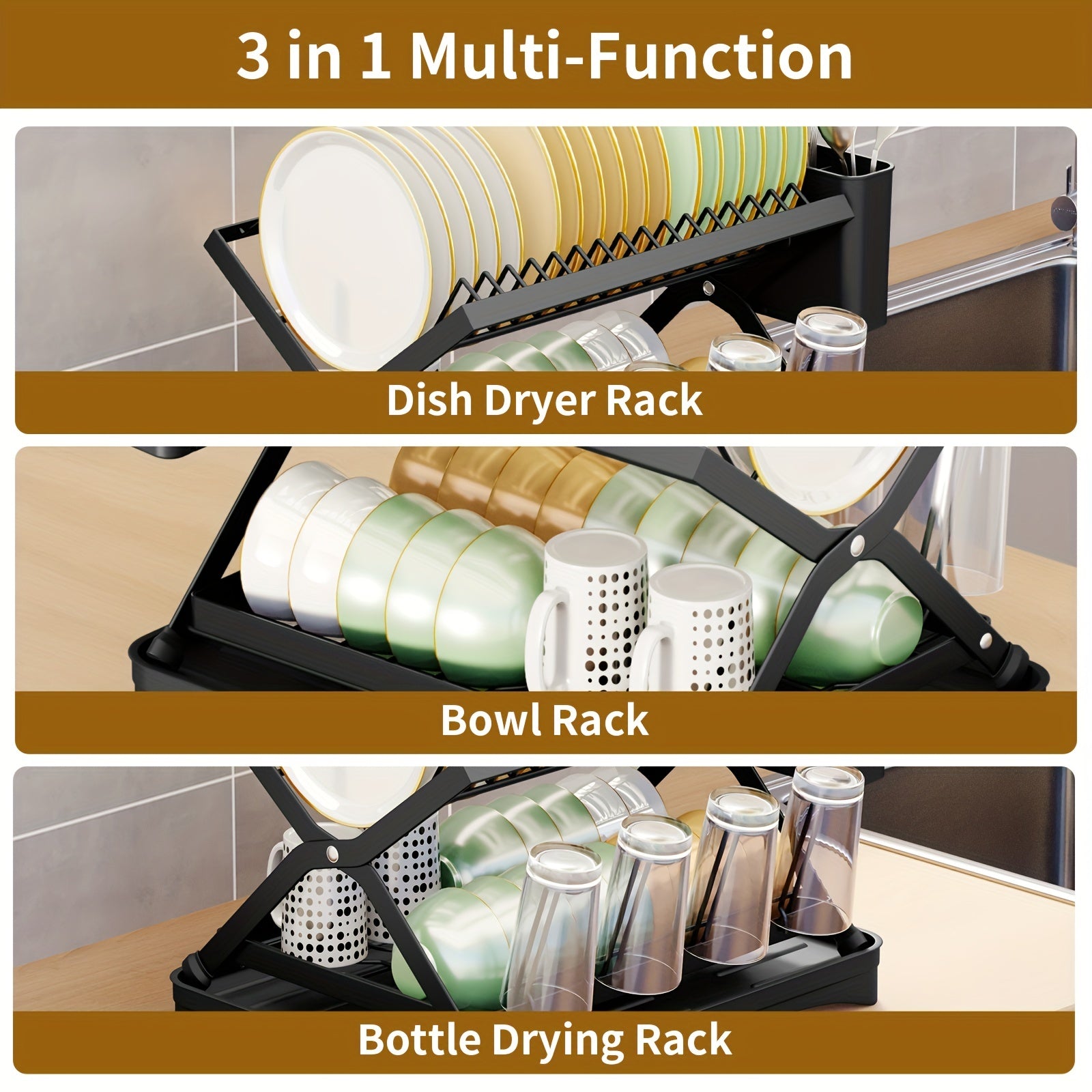 3 in 1 Multi-Function

Dish Dryer Rack

Bowl Rack

Bottle Drying Rack