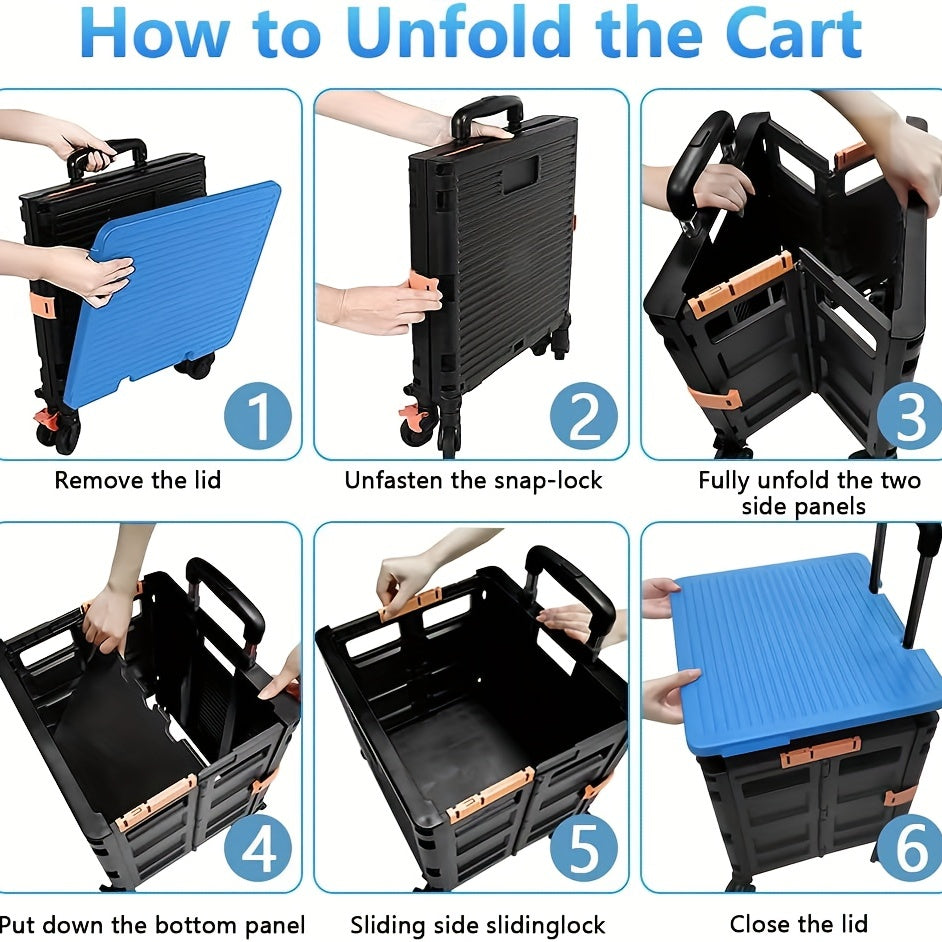 How to Unfold the Cart

1

Remove the lid

2

Unfasten the snap-lock

3

Fully unfold the two side panels

4

Put down the bottom panel

5

Sliding side slidinglock

6

Close the lid