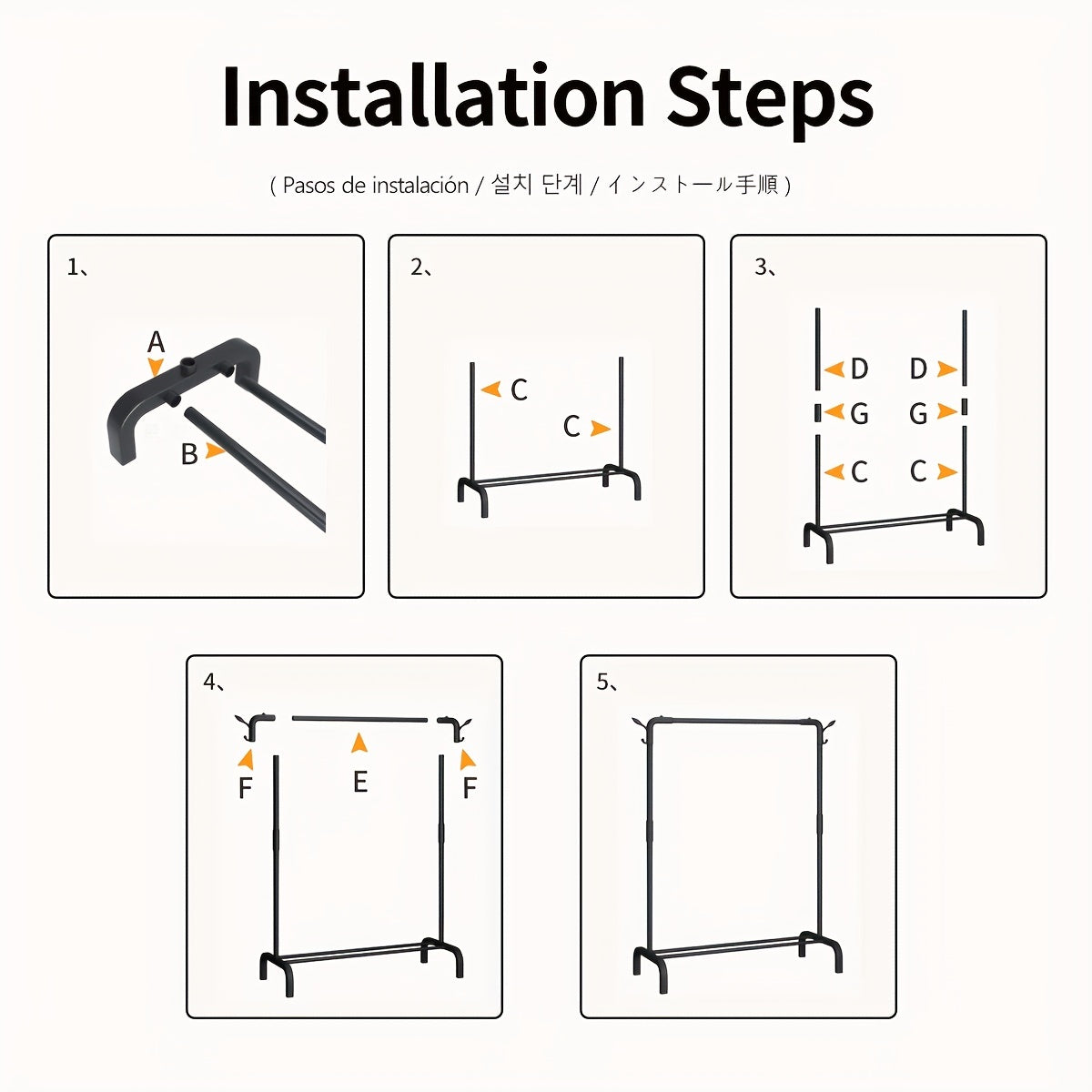 Installation Steps

( Pasos de instalación / 설치 단계 / インストール手順 )

1、

A

B

2、

C

C

3、

D

D

G

G

C

C

4、

F

E

F

5、