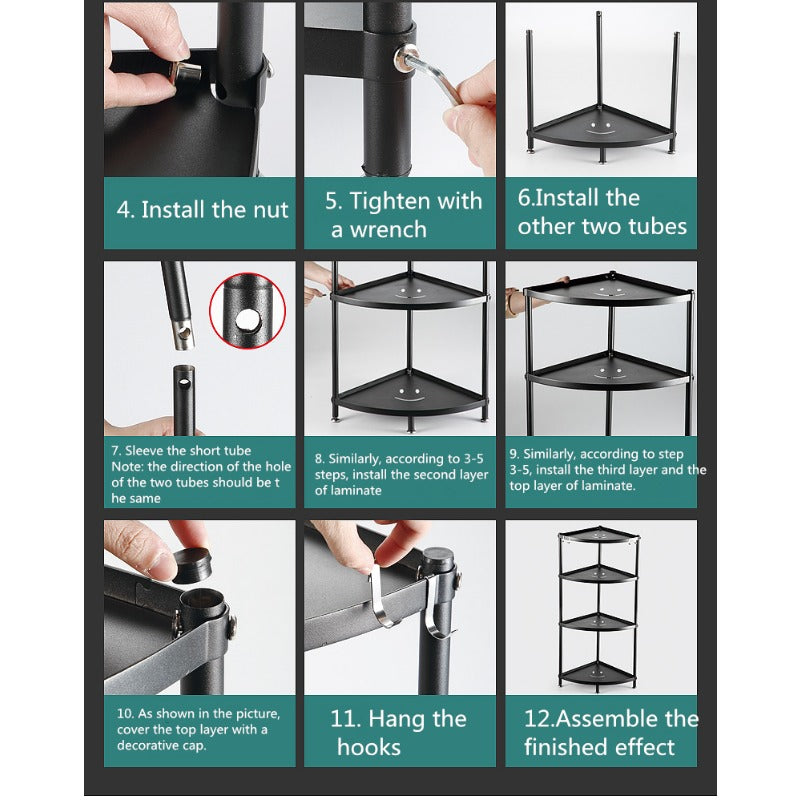 4. Install the nut

5. Tighten with a wrench

6.Install the other two tubes

7. Sleeve the short tube
Note: the direction of the hole of the two tubes should be t he same

8. Similarly, according to 3-5 steps, install the second layer of laminate

9. Similarly, according to step 3-5, install the third layer and the top layer of laminate.

10. As shown in the picture, cover the top layer with a decorative cap.

11. Hang the hooks

12.Assemble the finished effect