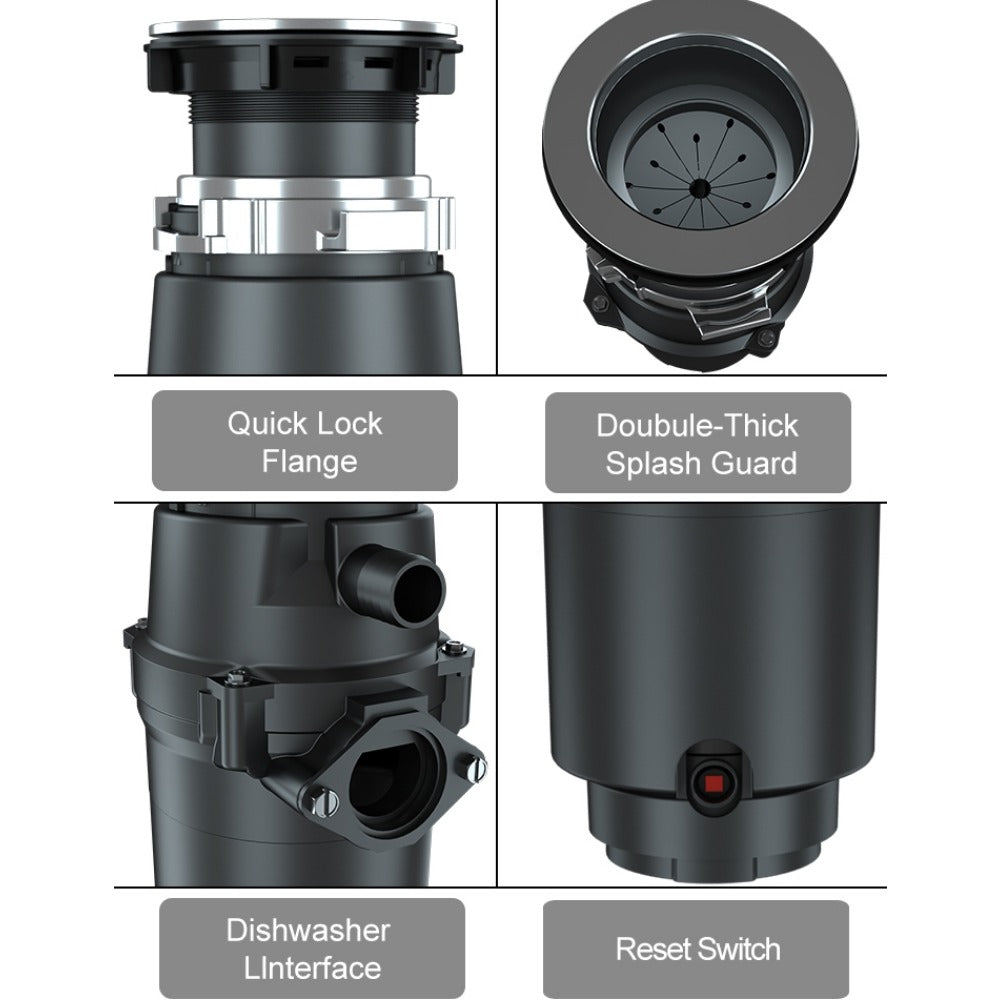 Quick Lock Flange

Doubule-Thick Splash Guard

Dishwasher LInterface

Reset Switch