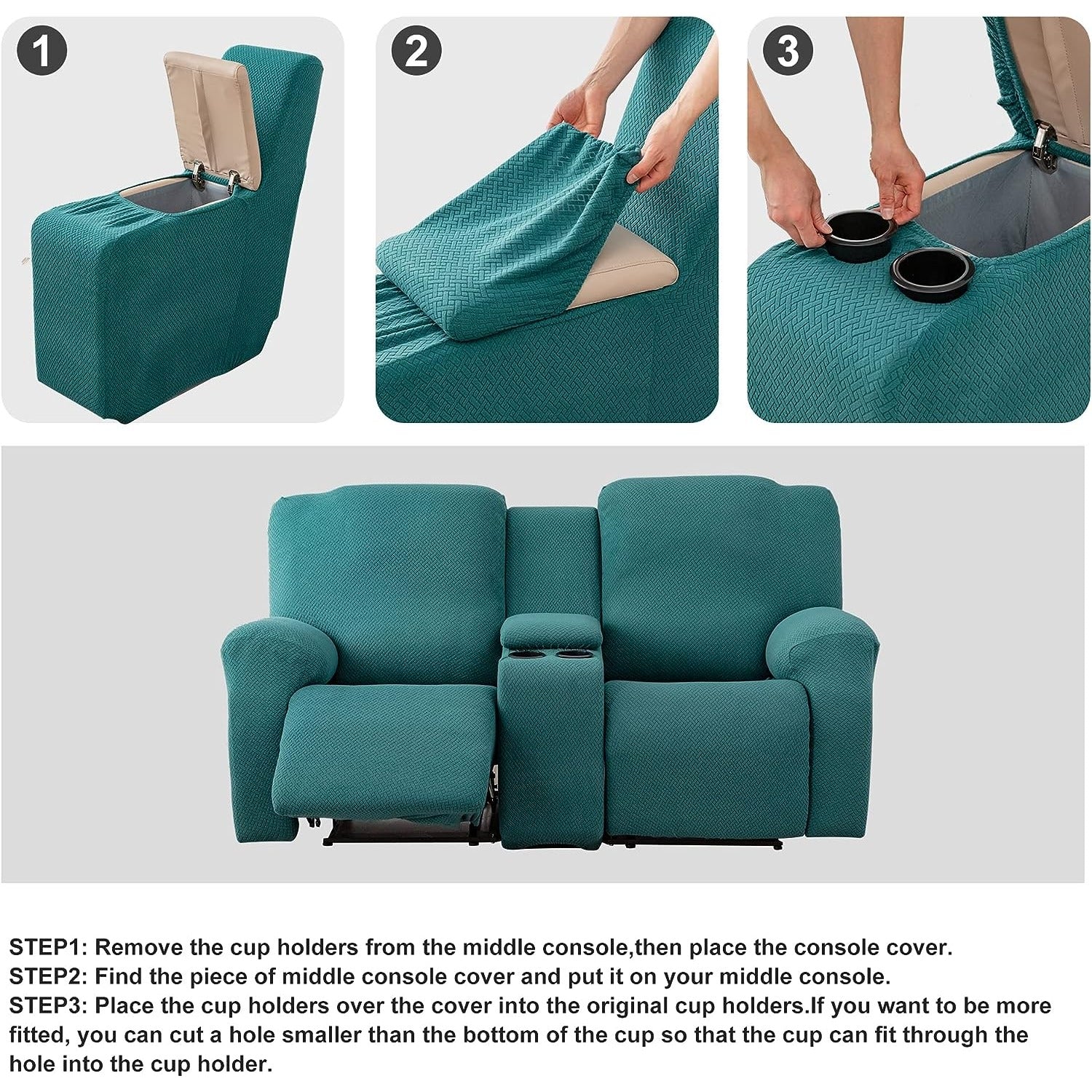 1

2

3

STEP1: Remove the cup holders from the middle console,then place the console cover.
STEP2: Find the piece of middle console cover and put it on your middle console.
STEP3: Place the cup holders over the cover into the original cup holders.If you want to be more fitted, you can cut a hole smaller than the bottom of the cup so that the cup can fit through the hole into the cup holder.