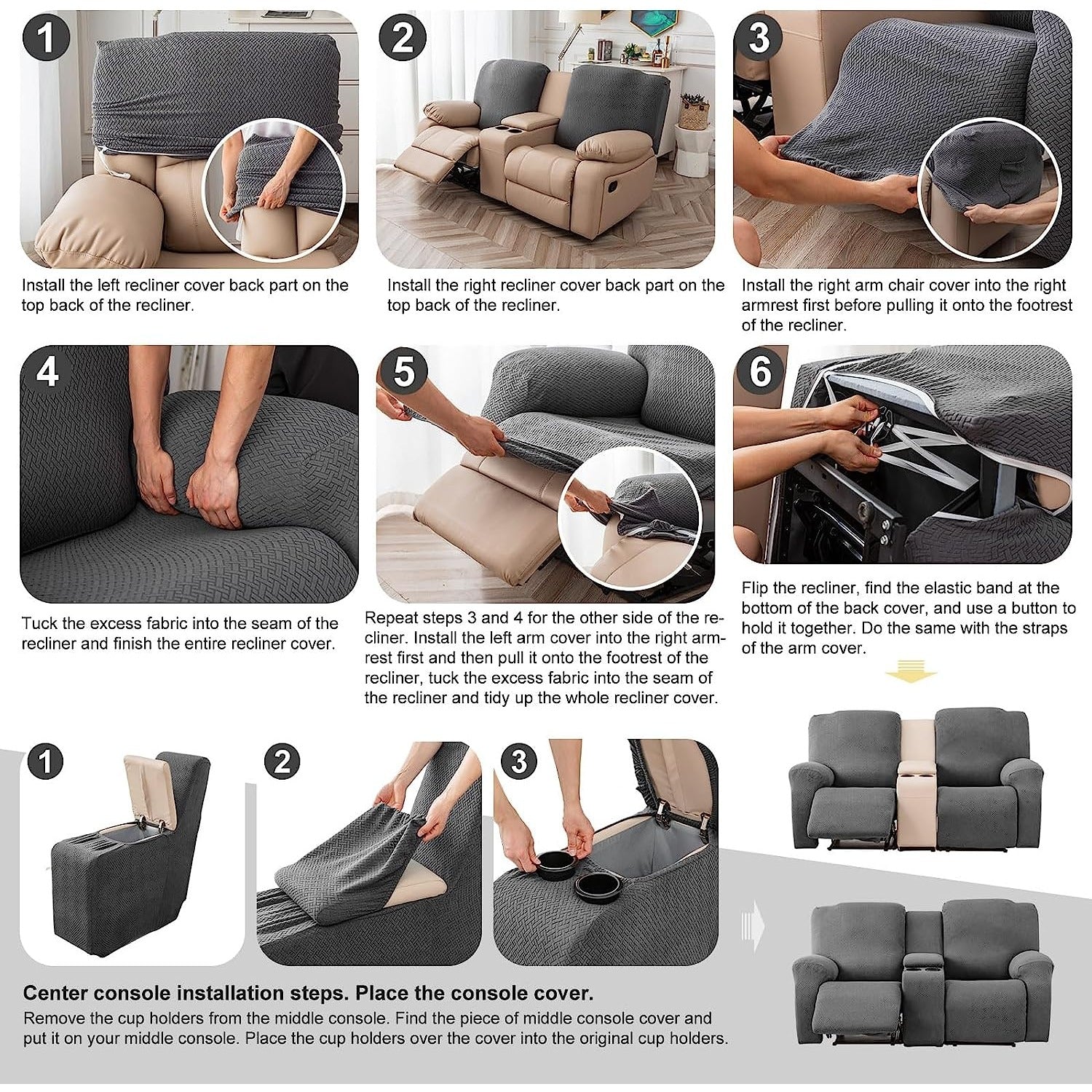 1

Install the left recliner cover back part on the top back of the recliner.

2

Install the right recliner cover back part on the top back of the recliner.

3

Install the right arm chair cover into the right armrest first before pulling it onto the footrest of the recliner.

4

Tuck the excess fabric into the seam of the recliner and finish the entire recliner cover.

5

Repeat steps 3 and 4 for the other side of the recliner. Install the left arm cover into the right armrest first and then pull it onto the footrest of the recliner, tuck the excess fabric into the seam of the recliner and tidy up the whole recliner cover.

6

Flip the recliner, find the elastic band at the bottom of the back cover, and use a button to hold it together. Do the same with the straps of the arm cover.

1

2

3

Center console installation steps. Place the console cover.

Remove the cup holders from the middle console. Find the piece of middle console cover and put it on your middle console. Place the cup holders over the cover into the original cup holders.