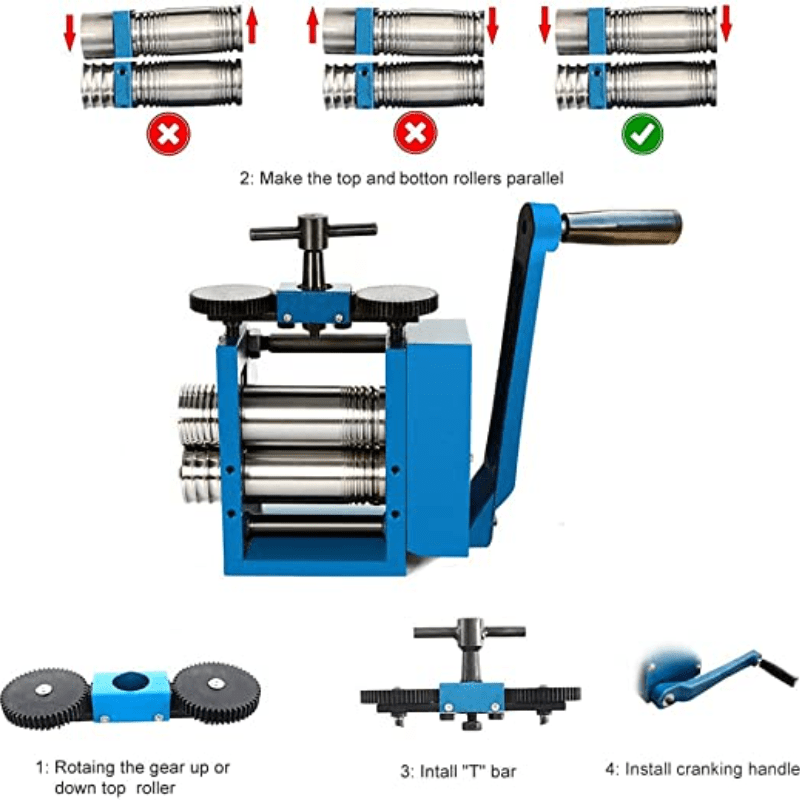 2: Make the top and botton rollers parallel

1: Rotaing the gear up or down top roller

3: Intall "T" bar

4: Install cranking handle